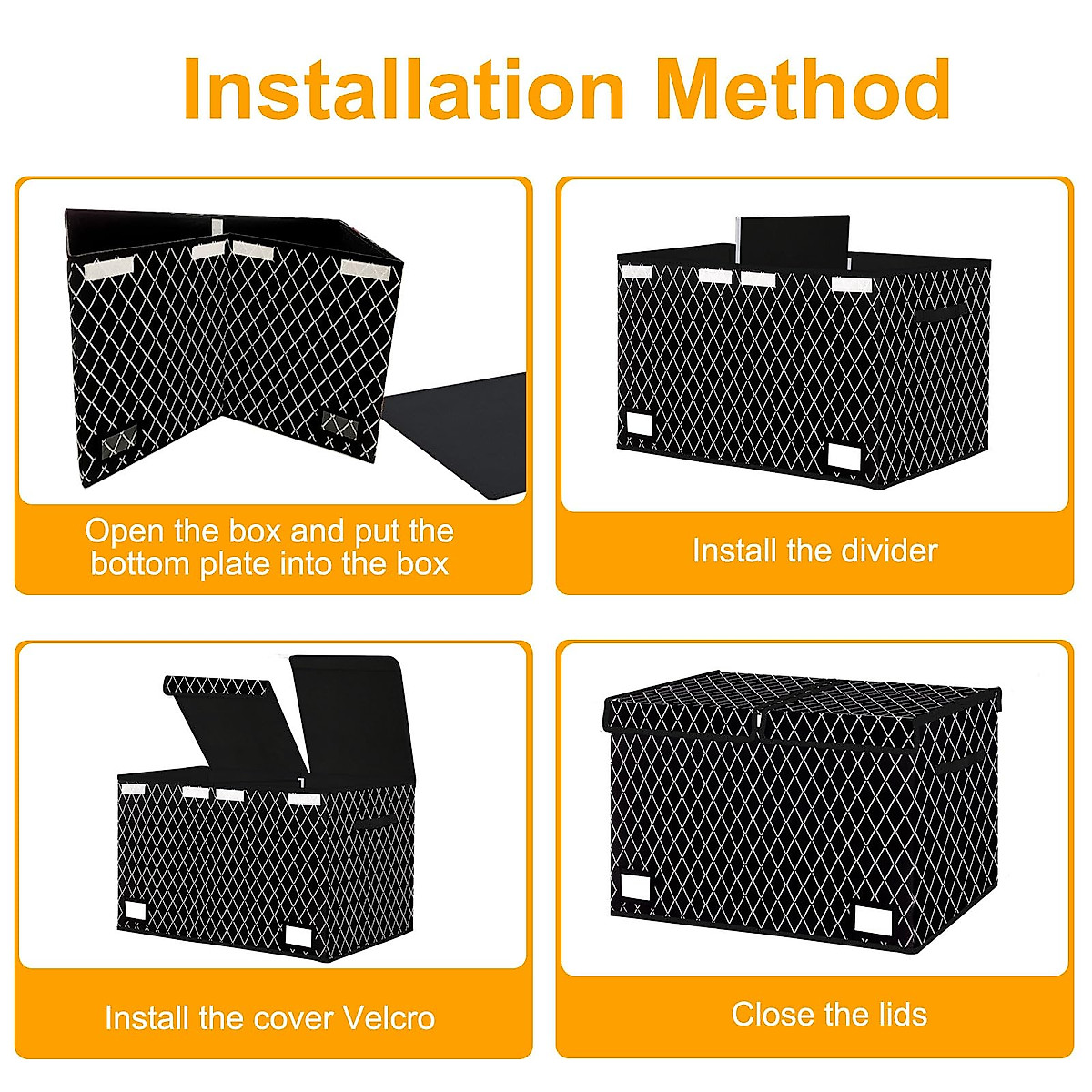 Installation Method

Open the box and put the bottom plate into the box

Install the divider

Install the cover Velcro

Close the lids