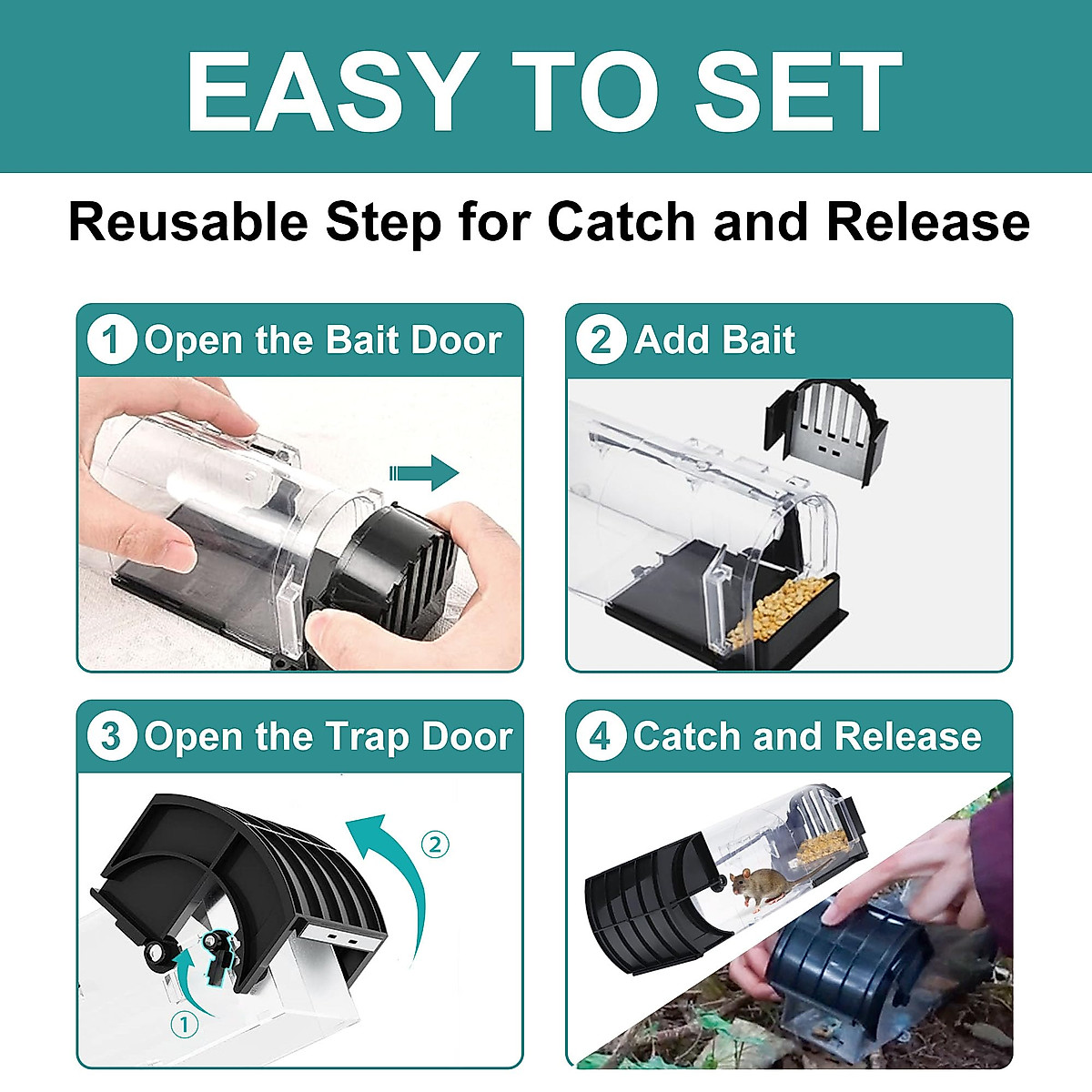 EASY TO SET

Reusable Step for Catch and Release

1 Open the Bait Door

2 Add Bait

3 Open the Trap Door

②

①

4 Catch and Release