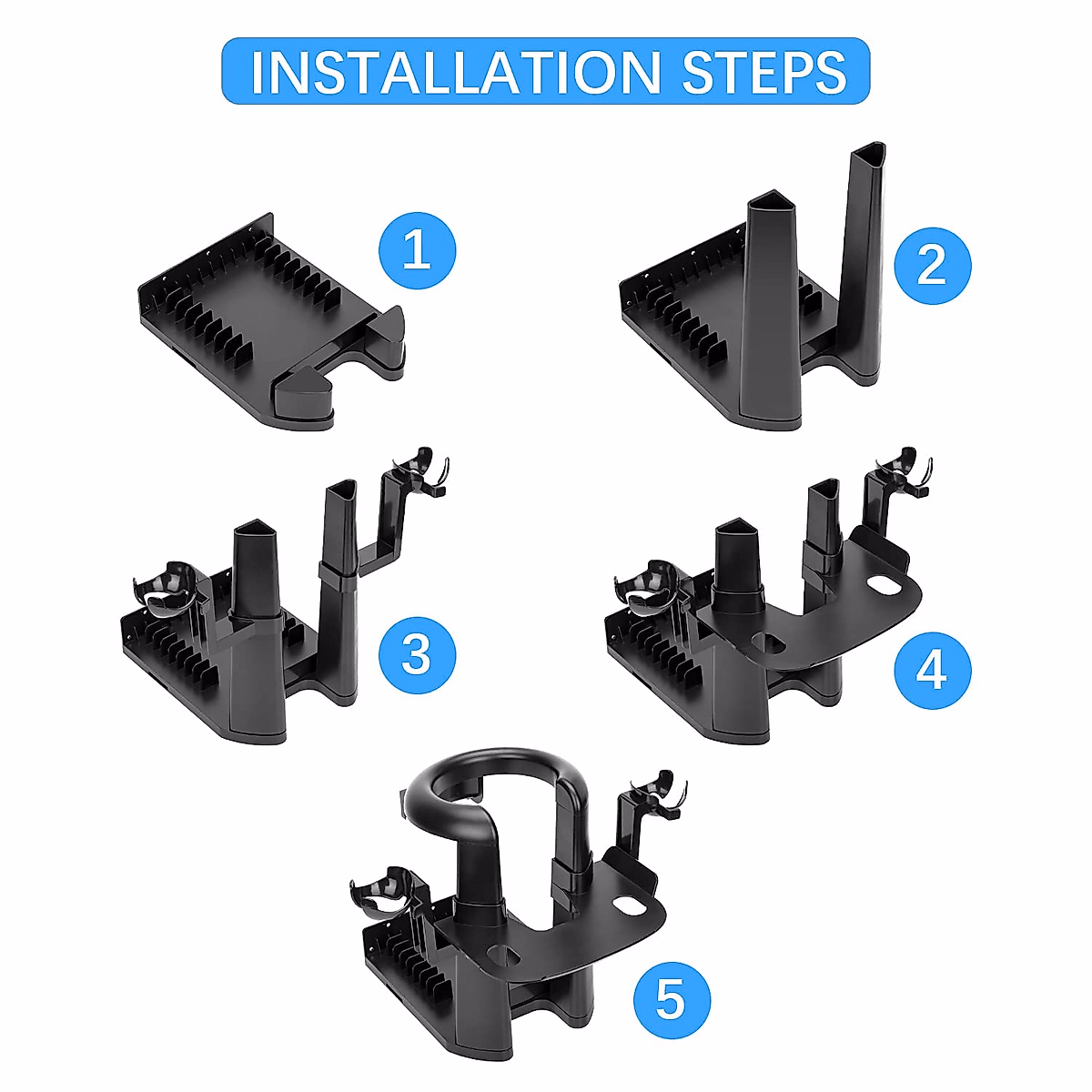 INSTALLATION STEPS

1

2

3

4

5