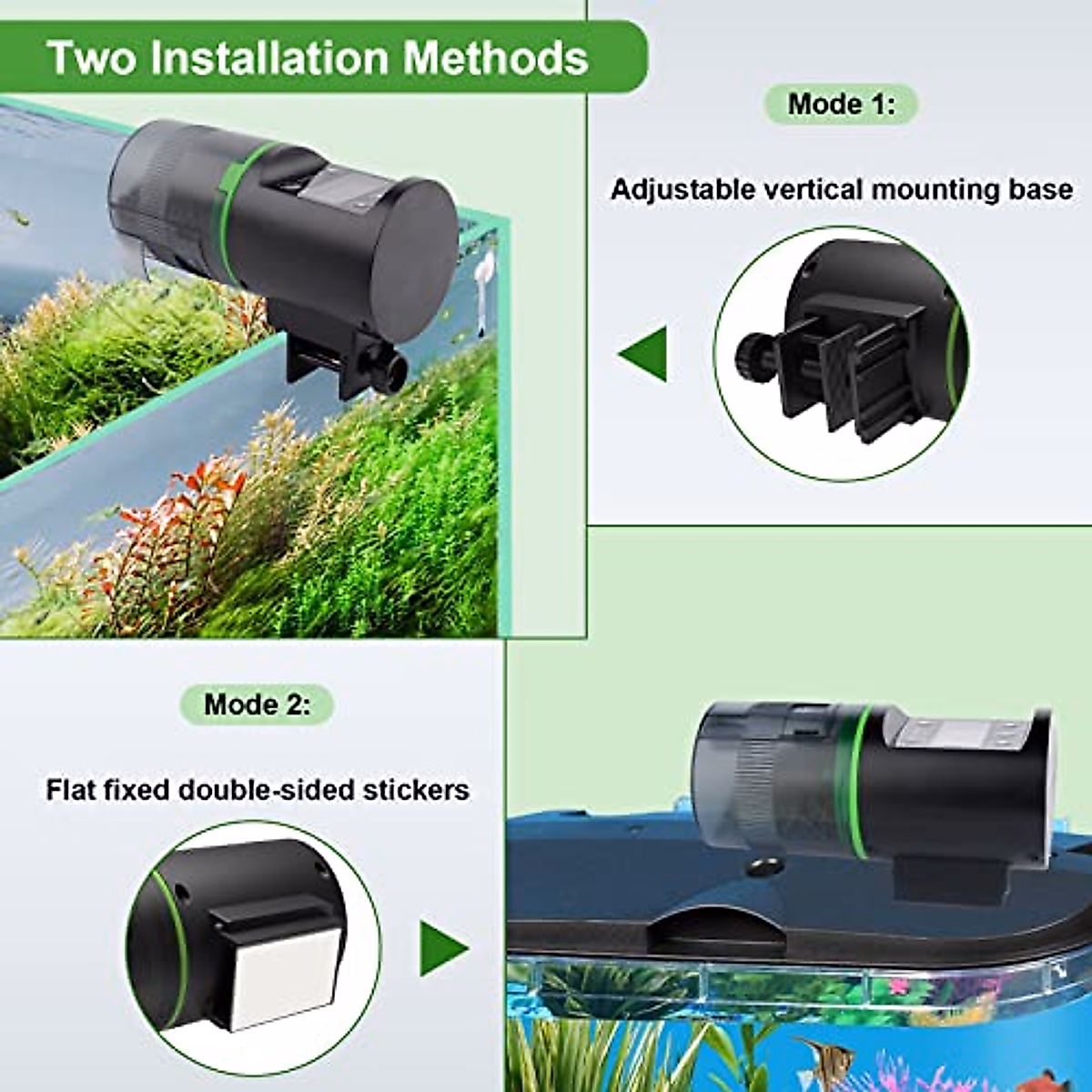 Two Installation Methods

Mode 1:

Adjustable vertical mounting base

Mode 2:

Flat fixed double-sided stickers