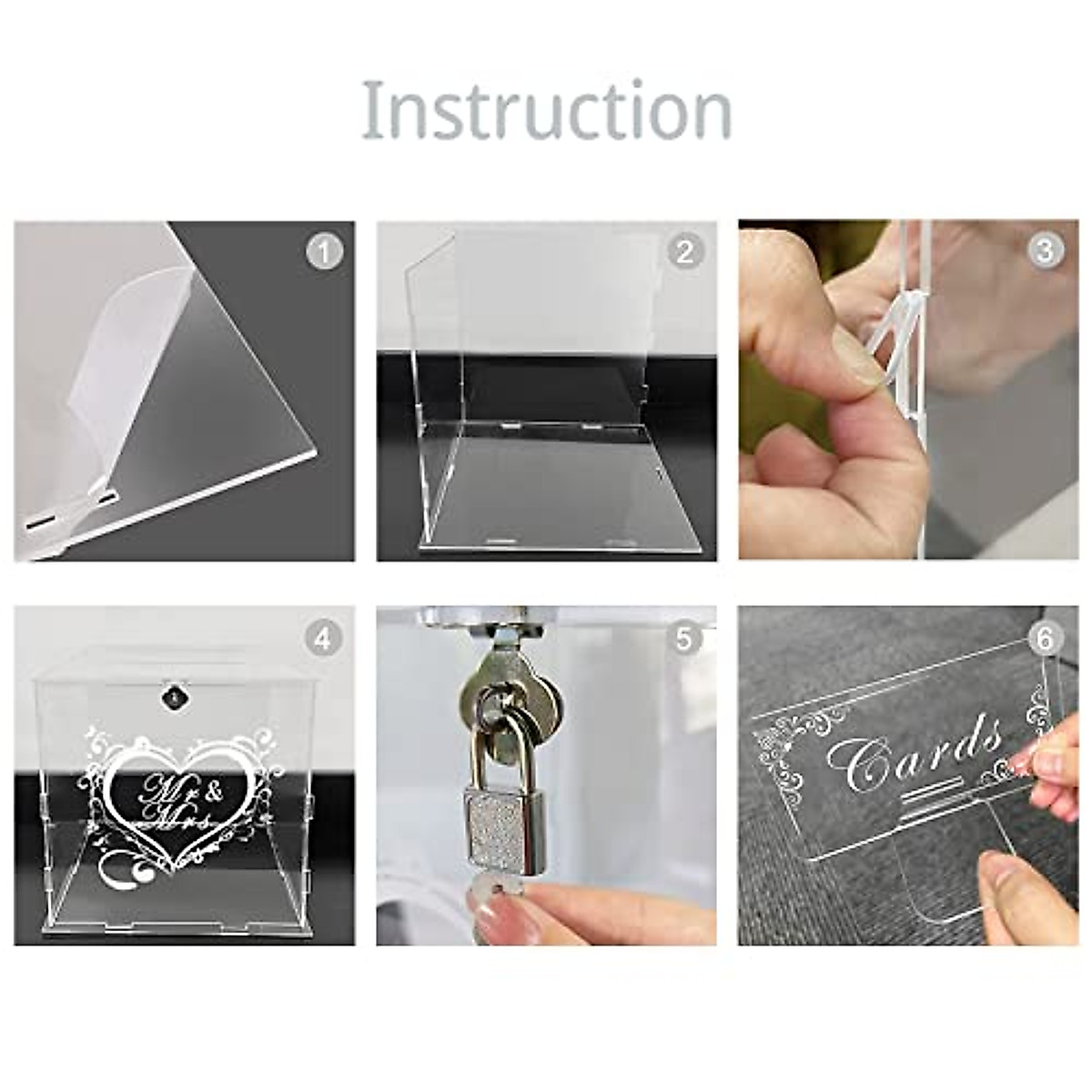 Instruction

1

2

3

4

Mr & Mrs

5

6

Cards