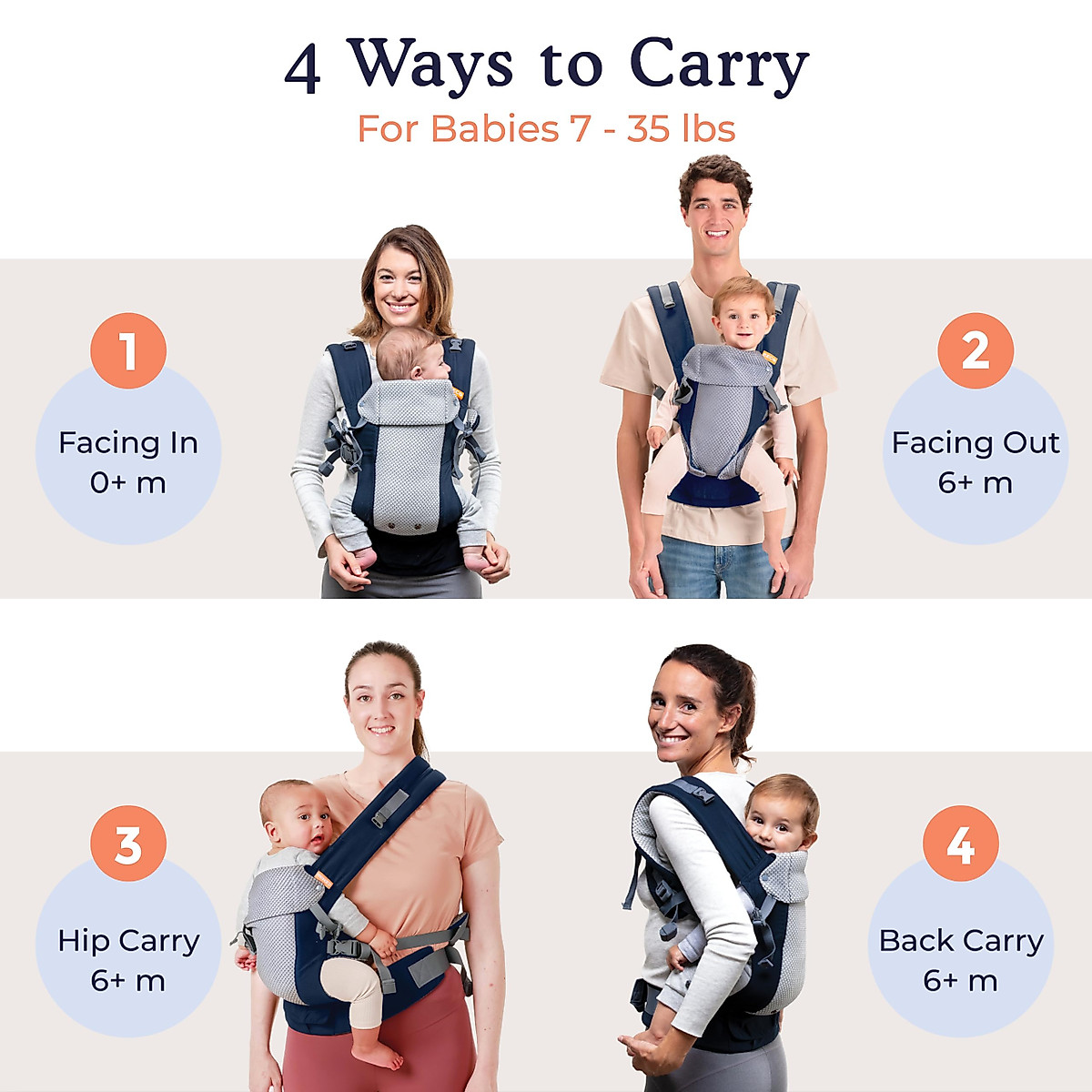 4 Ways to Carry
For Babies 7 - 35 lbs

1
Facing In
0+ m

2
Facing Out
6+ m

3
Hip Carry
6+ m

4
Back Carry
6+ m