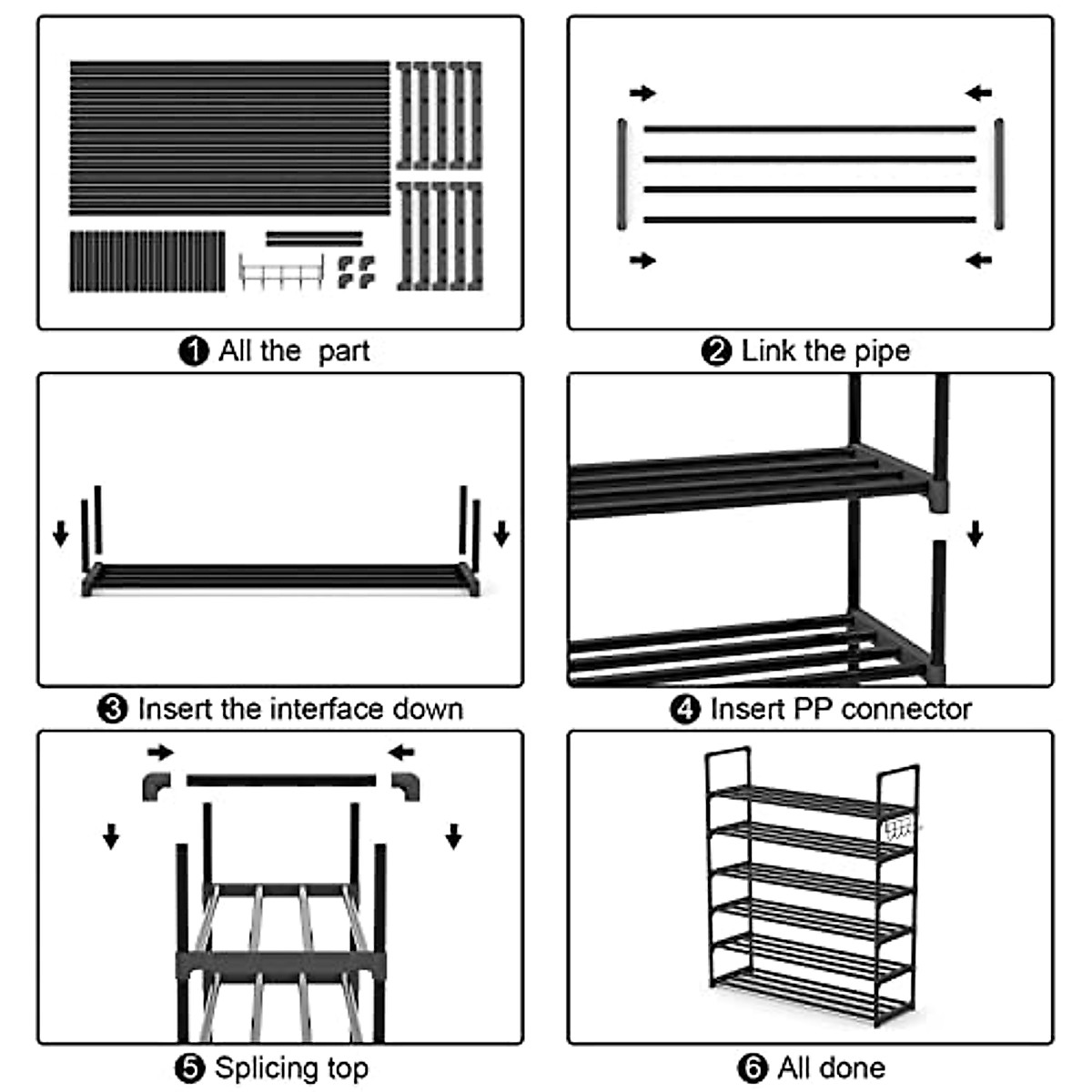 ❶ All the part

❷ Link the pipe

❸ Insert the interface down

❹ Insert PP connector

❺ Splicing top

❻ All done