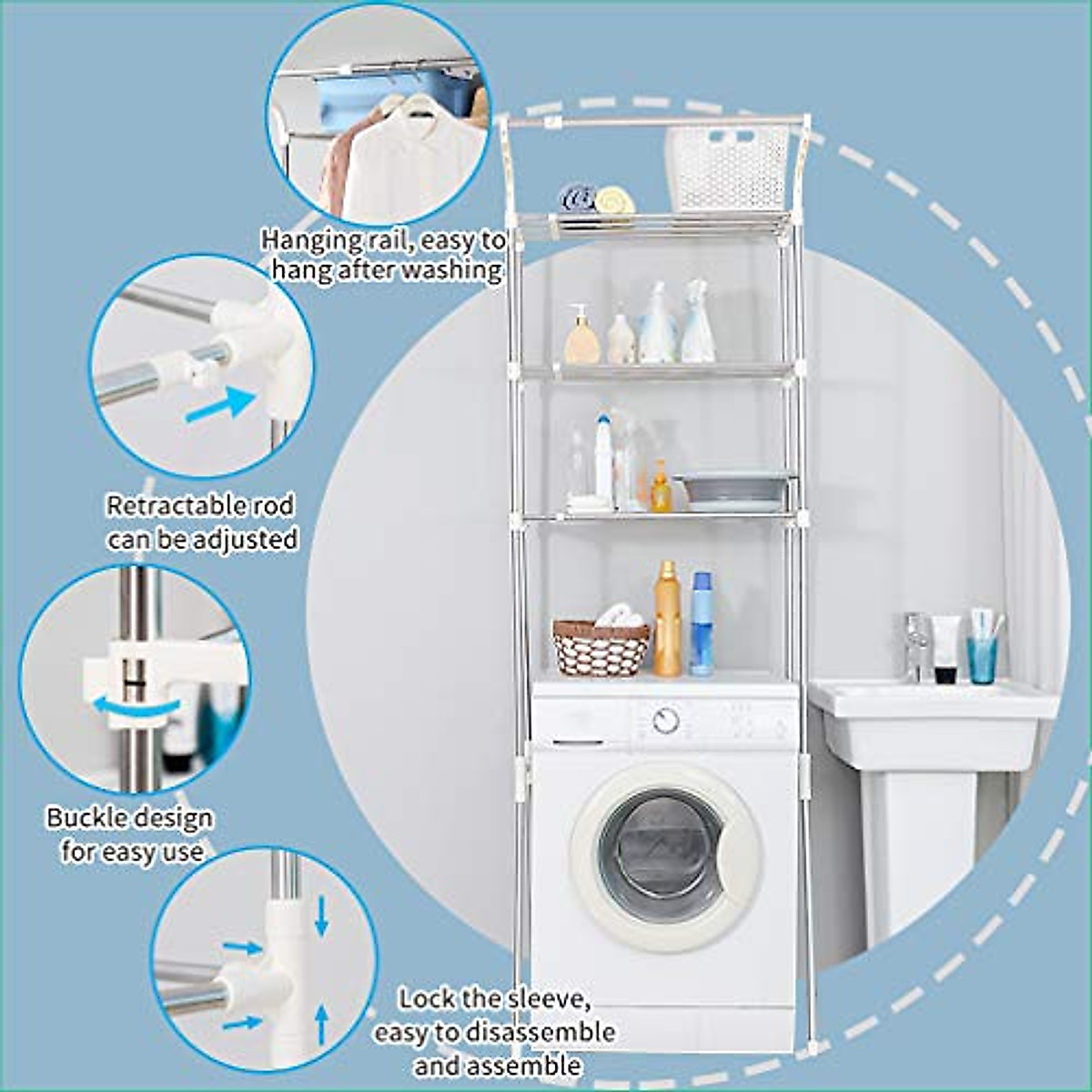 Hanging rail, easy to hang after washing

Retractable rod can be adjusted

Buckle design for easy use

Lock the sleeve, easy to disassemble and assemble