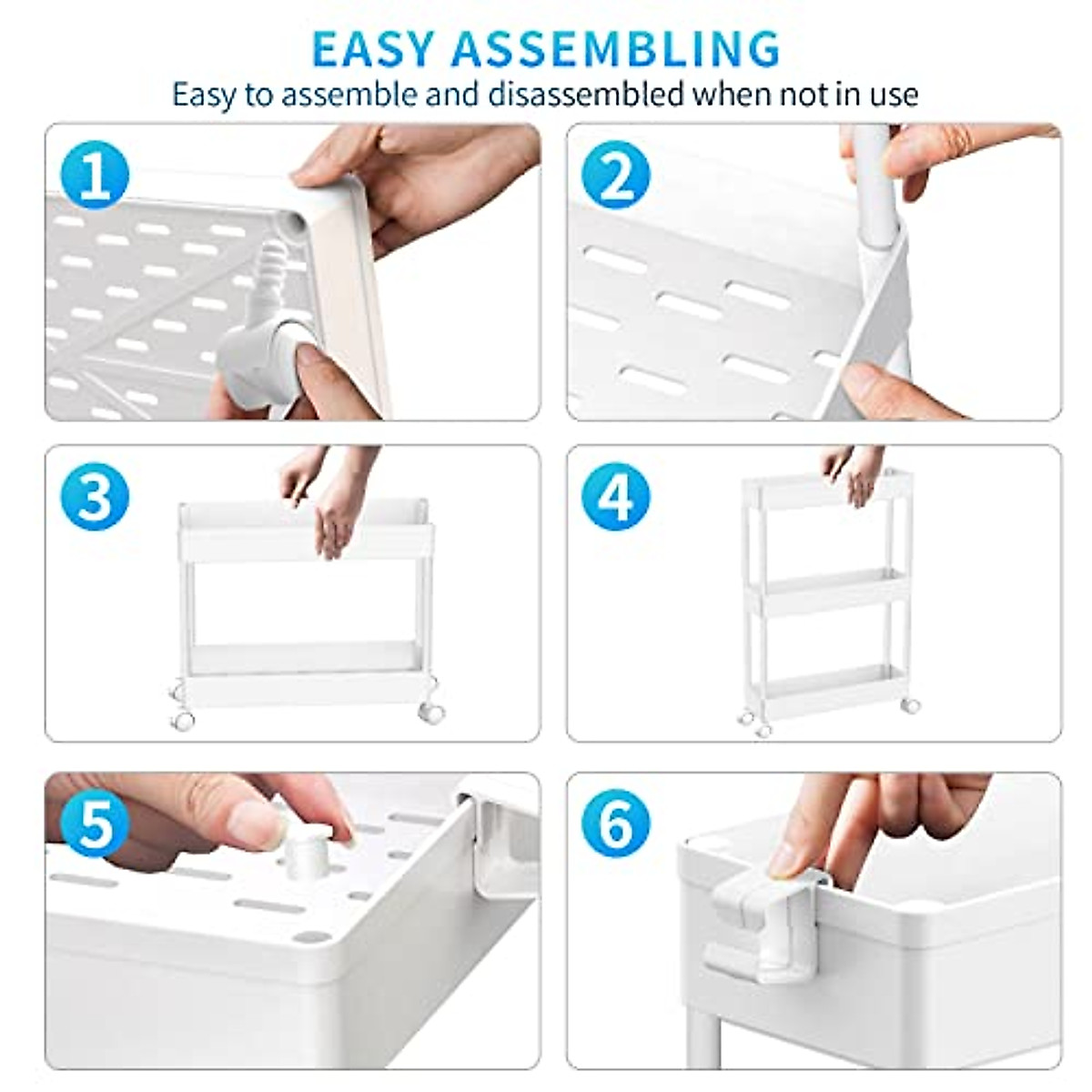 EASY ASSEMBLING
Easy to assemble and disassembled when not in use

1

2

3

4

5

6