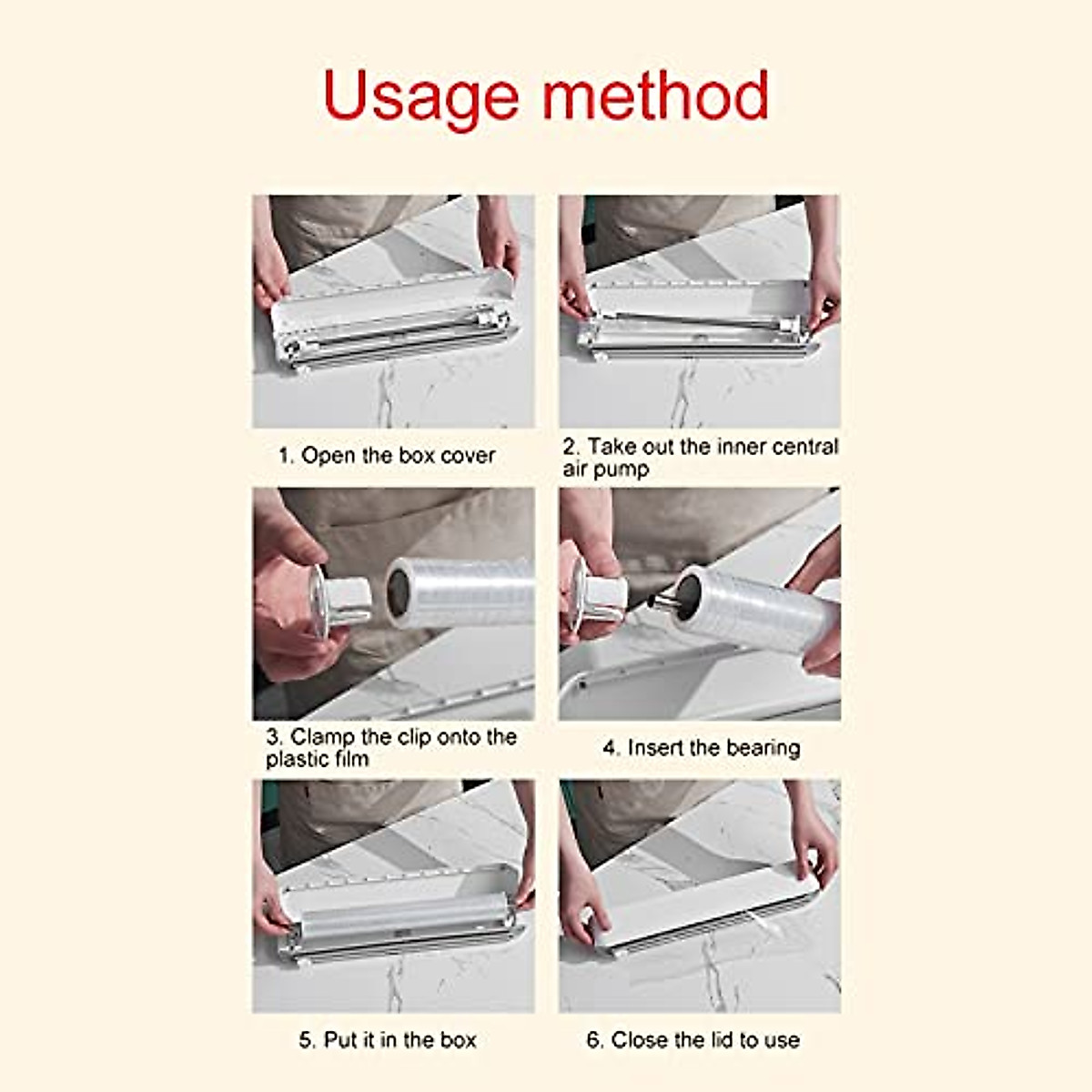 Usage method

1. Open the box cover

2. Take out the inner central air pump

3. Clamp the clip onto the plastic film

4. Insert the bearing

5. Put it in the box

6. Close the lid to use