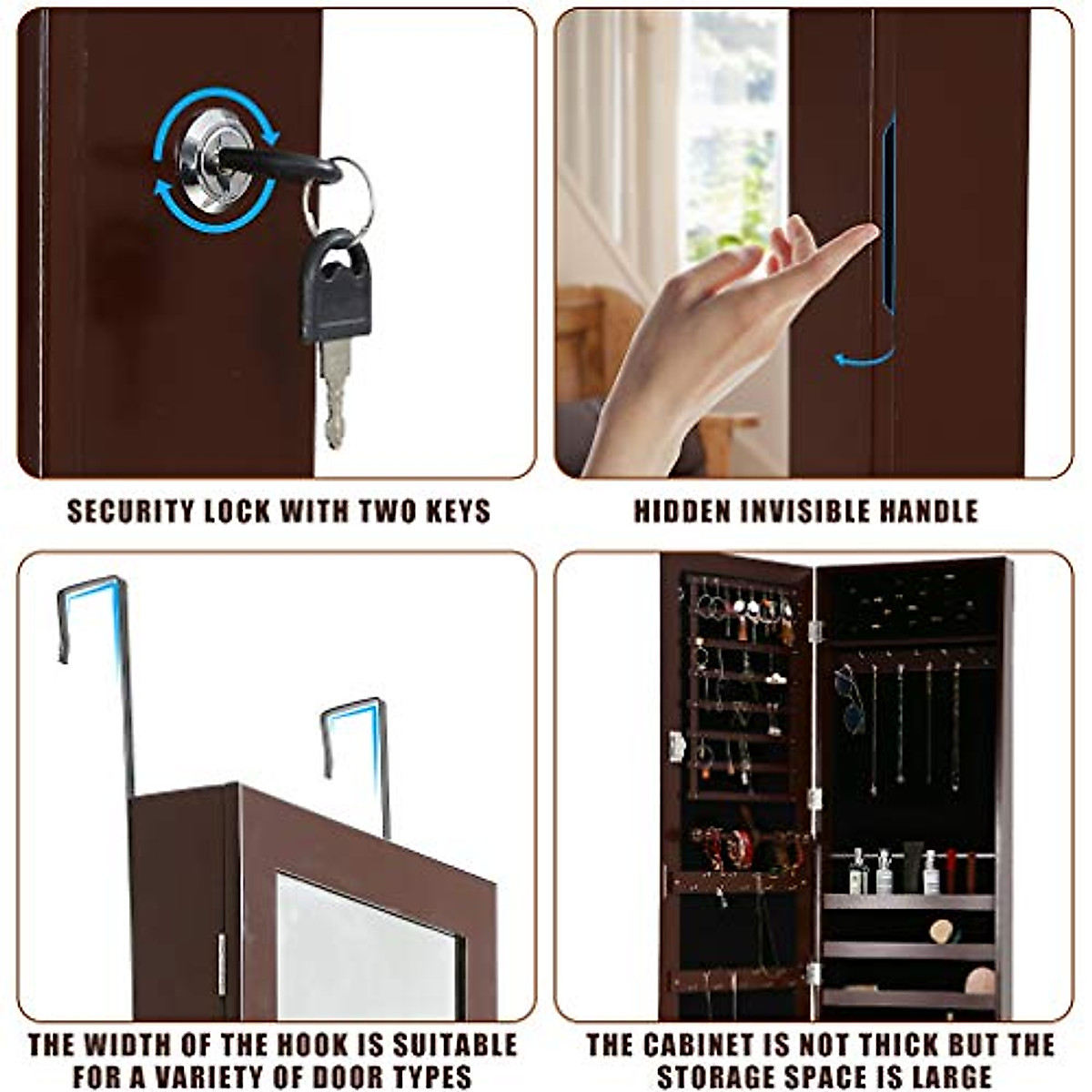 SECURITY LOCK WITH TWO KEYS

HIDDEN INVISIBLE HANDLE

THE WIDTH OF THE HOOK IS SUITABLE FOR A VARIETY OF DOOR TYPES

THE CABINET IS NOT THICK BUT THE STORAGE SPACE IS LARGE