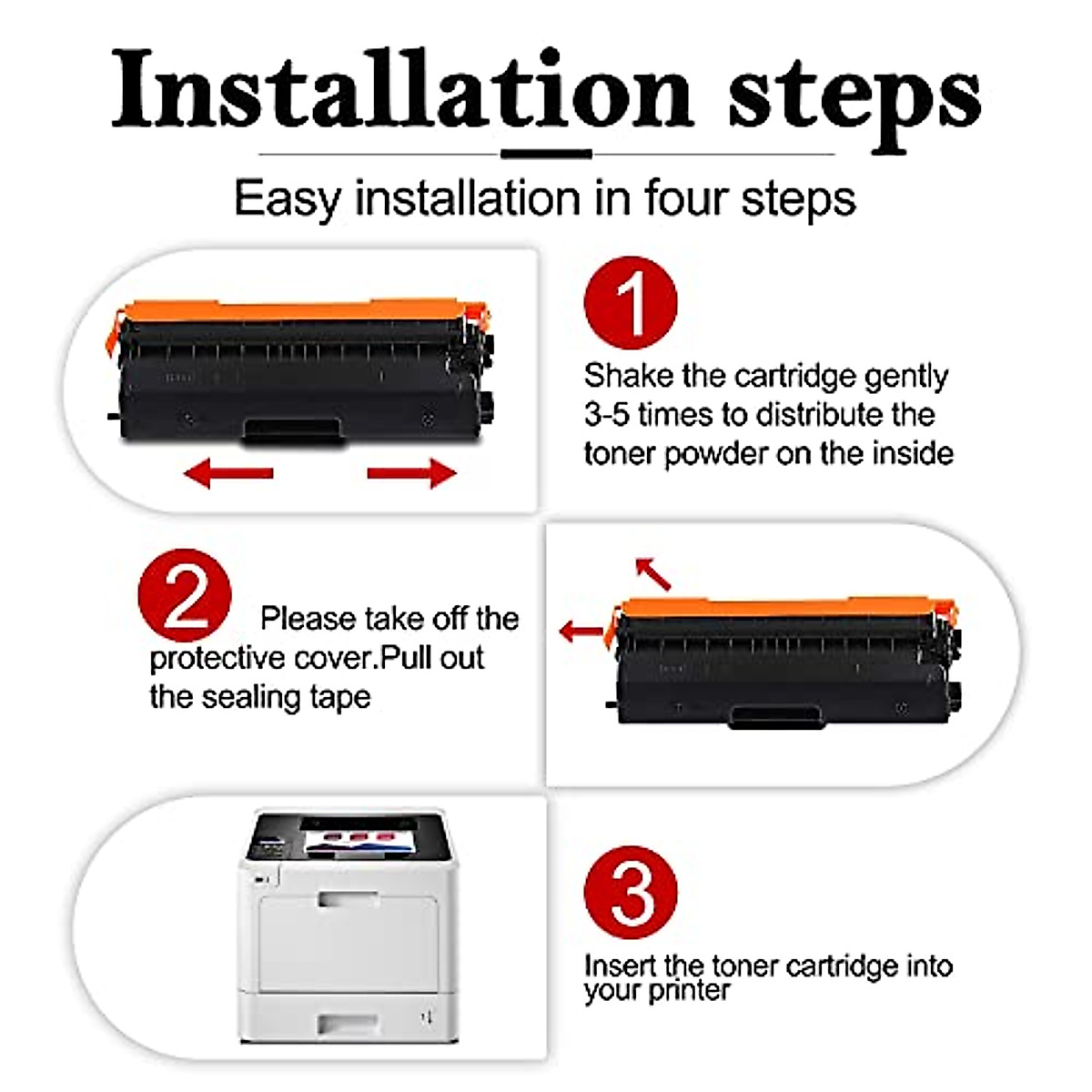 Installation steps

Easy installation in four steps

1

Shake the cartridge gently 3-5 times to distribute the toner powder on the inside

2

Please take off the protective cover.Pull out the sealing tape

3

Insert the toner cartridge into your printer