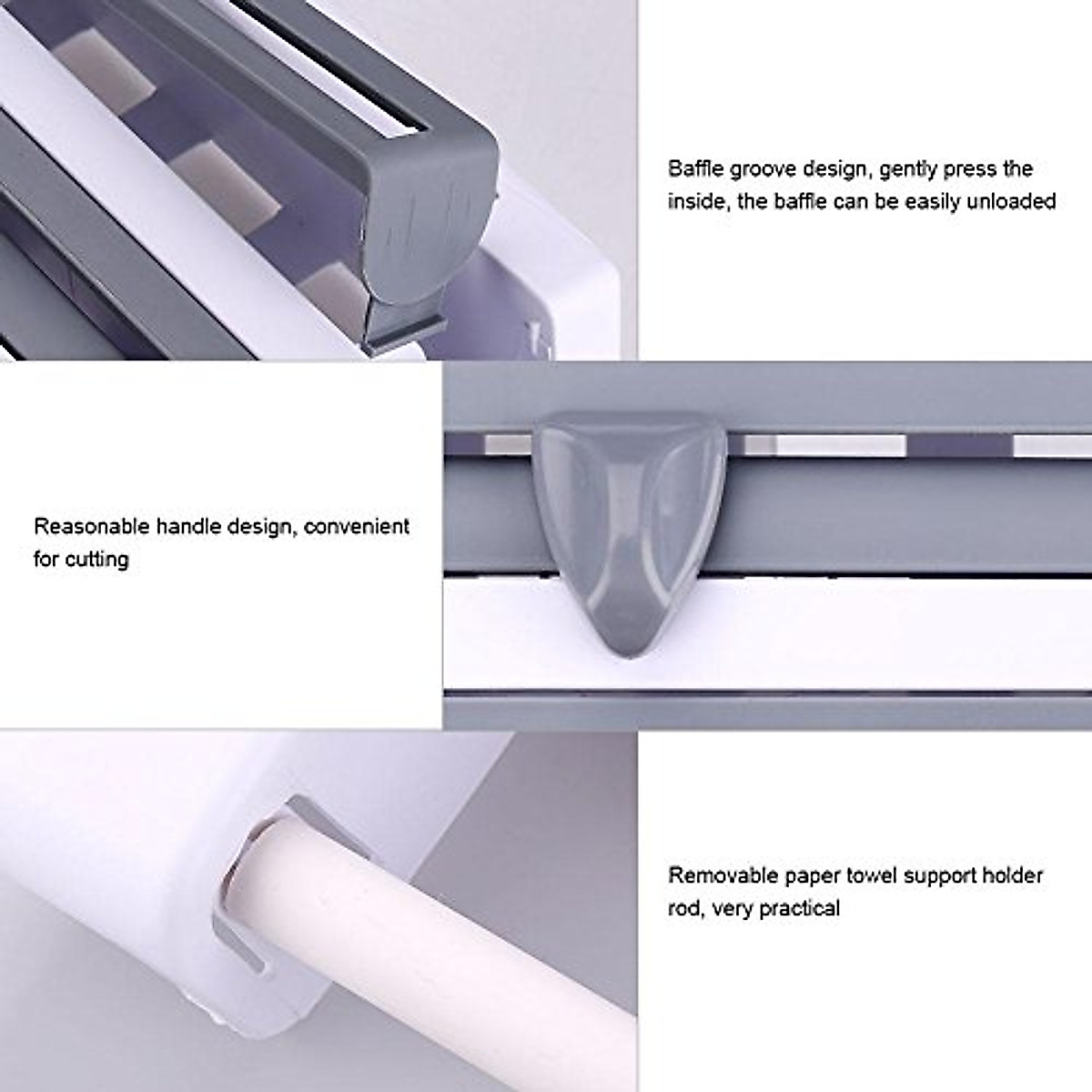 Baffle groove design, gently press the inside, the baffle can be easily unloaded

Reasonable handle design, convenient for cutting

Removable paper towel support holder rod, very practical