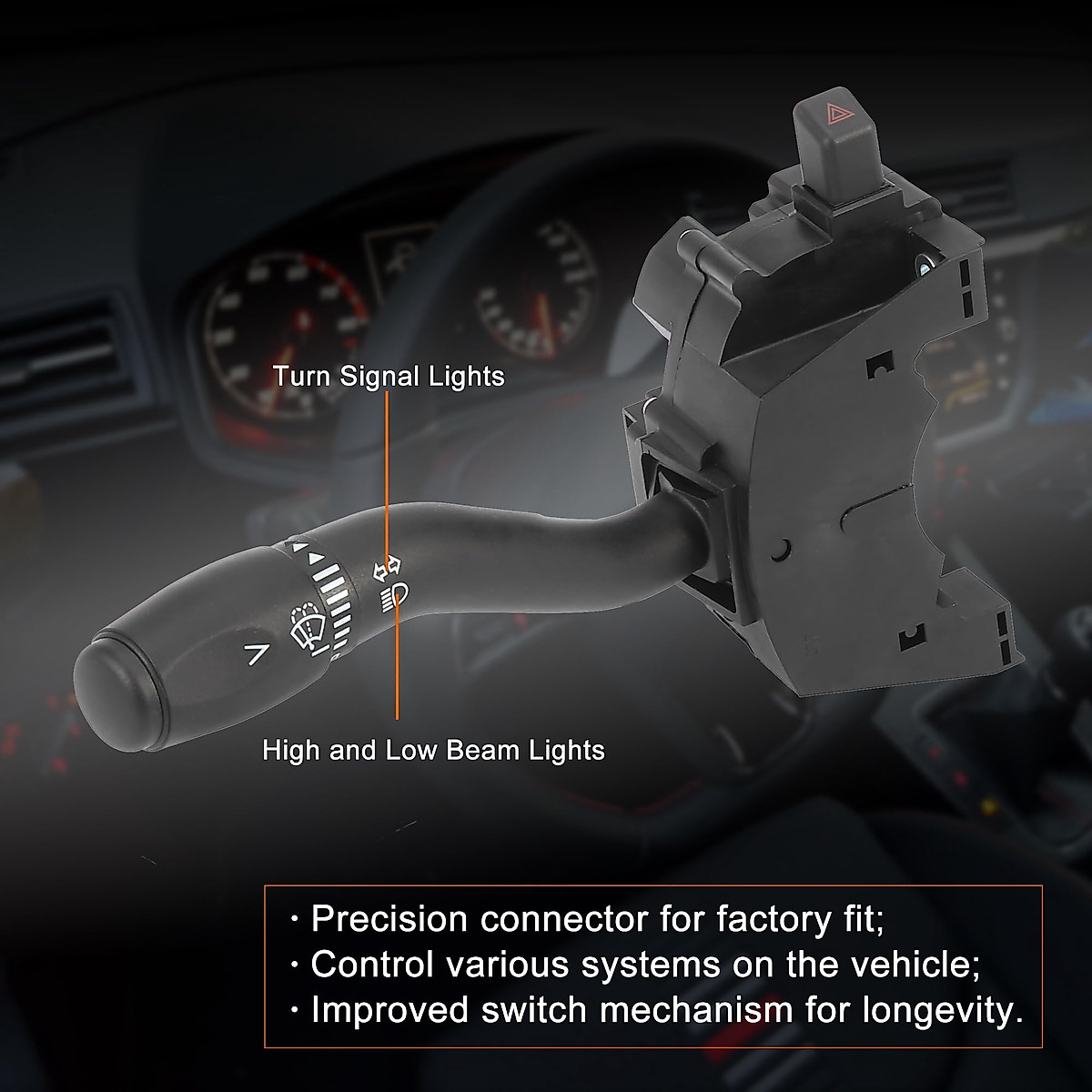 Turn Signal Lights

High and Low Beam Lights

· Precision connector for factory fit;
· Control various systems on the vehicle;
· Improved switch mechanism for longevity.