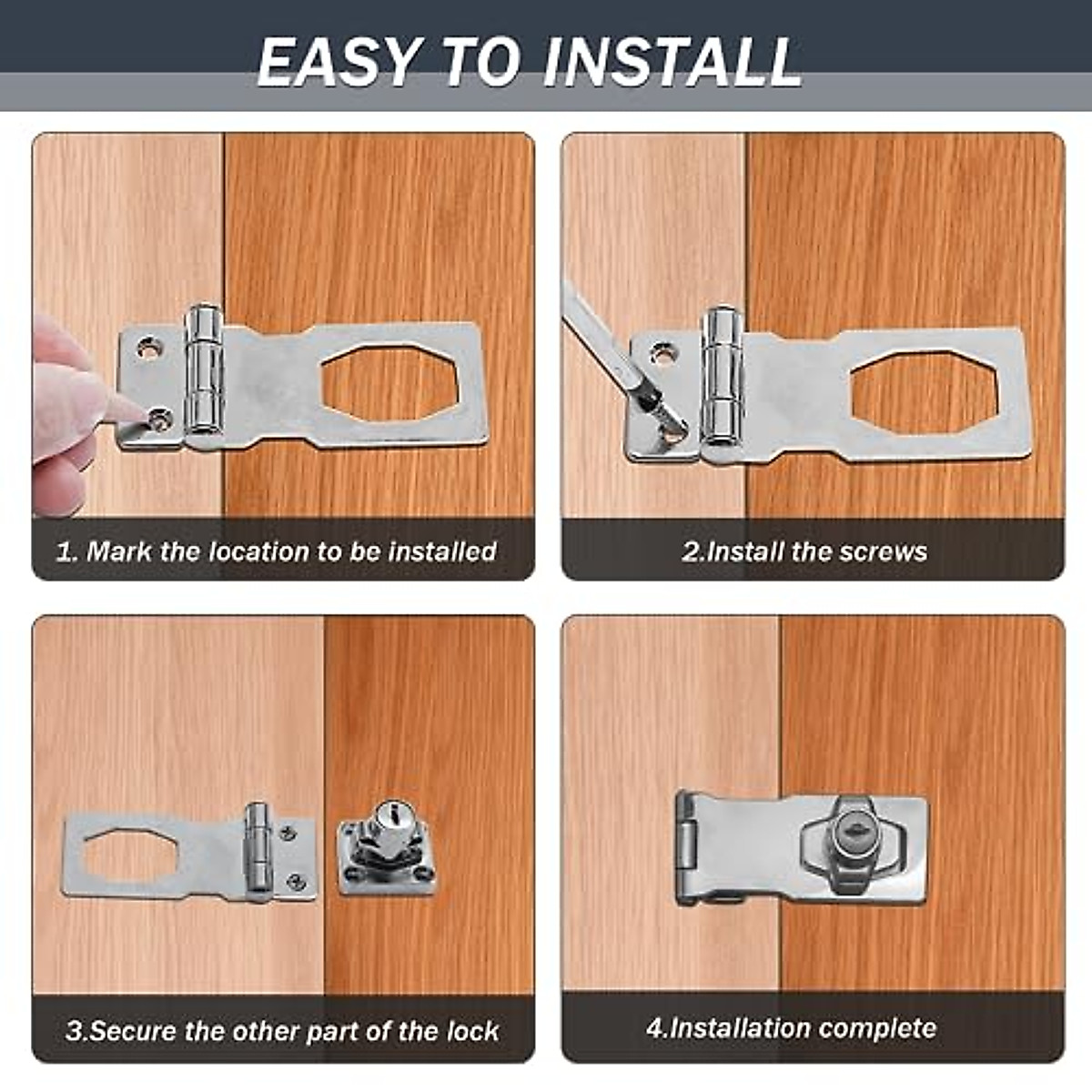 EASY TO INSTALL

1. Mark the location to be installed

2.Install the screws

3.Secure the other part of the lock

4.Installation complete