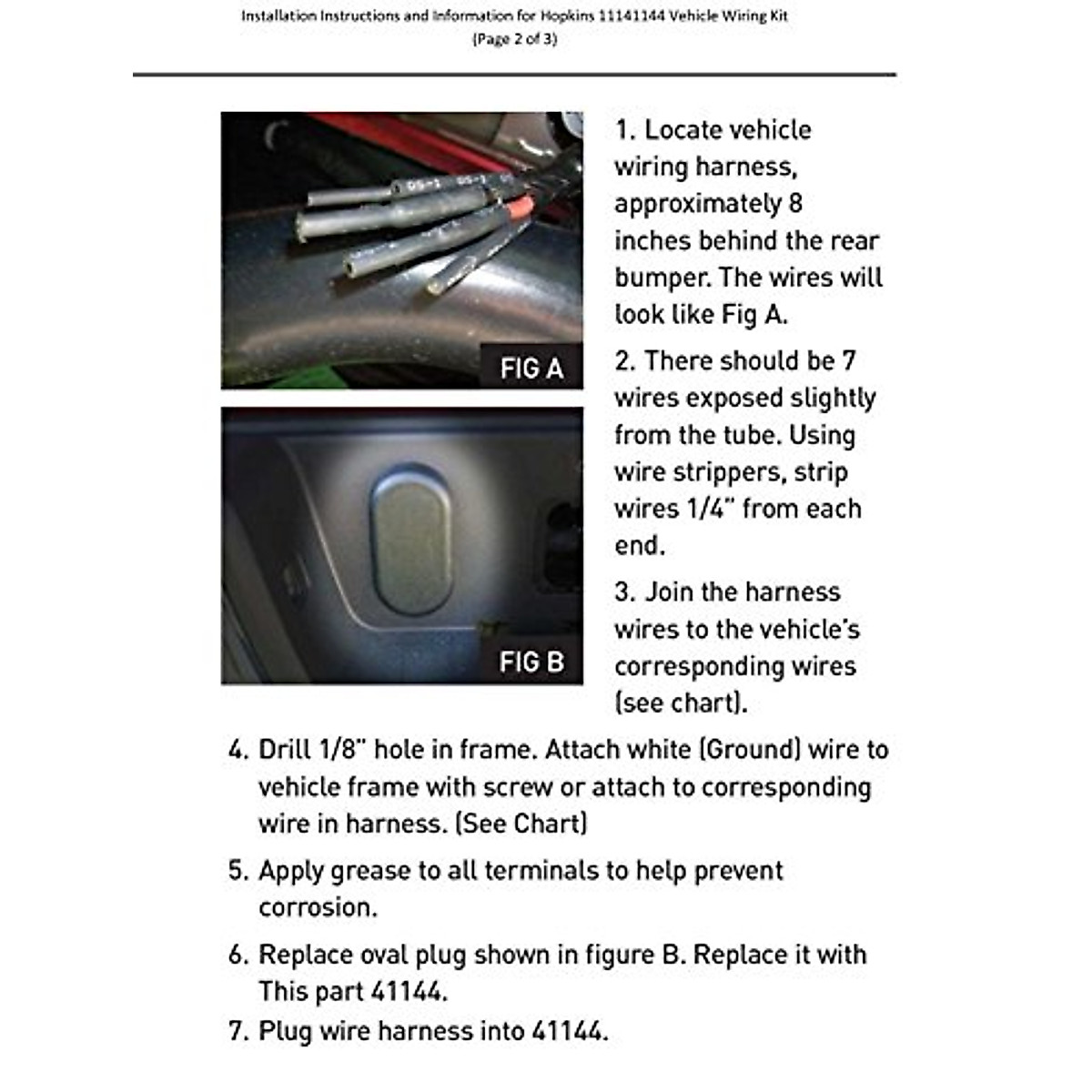 Installation Instructions and Information for Hopkins 11141144 Vehicle Wiring Kit
(Page 2 of 3)

FIG A

FIG B

1. Locate vehicle wiring harness, approximately 8 inches behind the rear bumper. The wires will look like Fig A.

2. There should be 7 wires exposed slightly from the tube. Using wire strippers, strip wires 1/4" from each end.

3. Join the harness wires to the vehicle's corresponding wires (see chart).

4. Drill 1/8" hole in frame. Attach white (Ground) wire to vehicle frame with screw or attach to corresponding wire in harness. (See Chart)

5. Apply grease to all terminals to help prevent corrosion.

6. Replace oval plug shown in figure B. Replace it with This part 41144.

7. Plug wire harness into 41144.