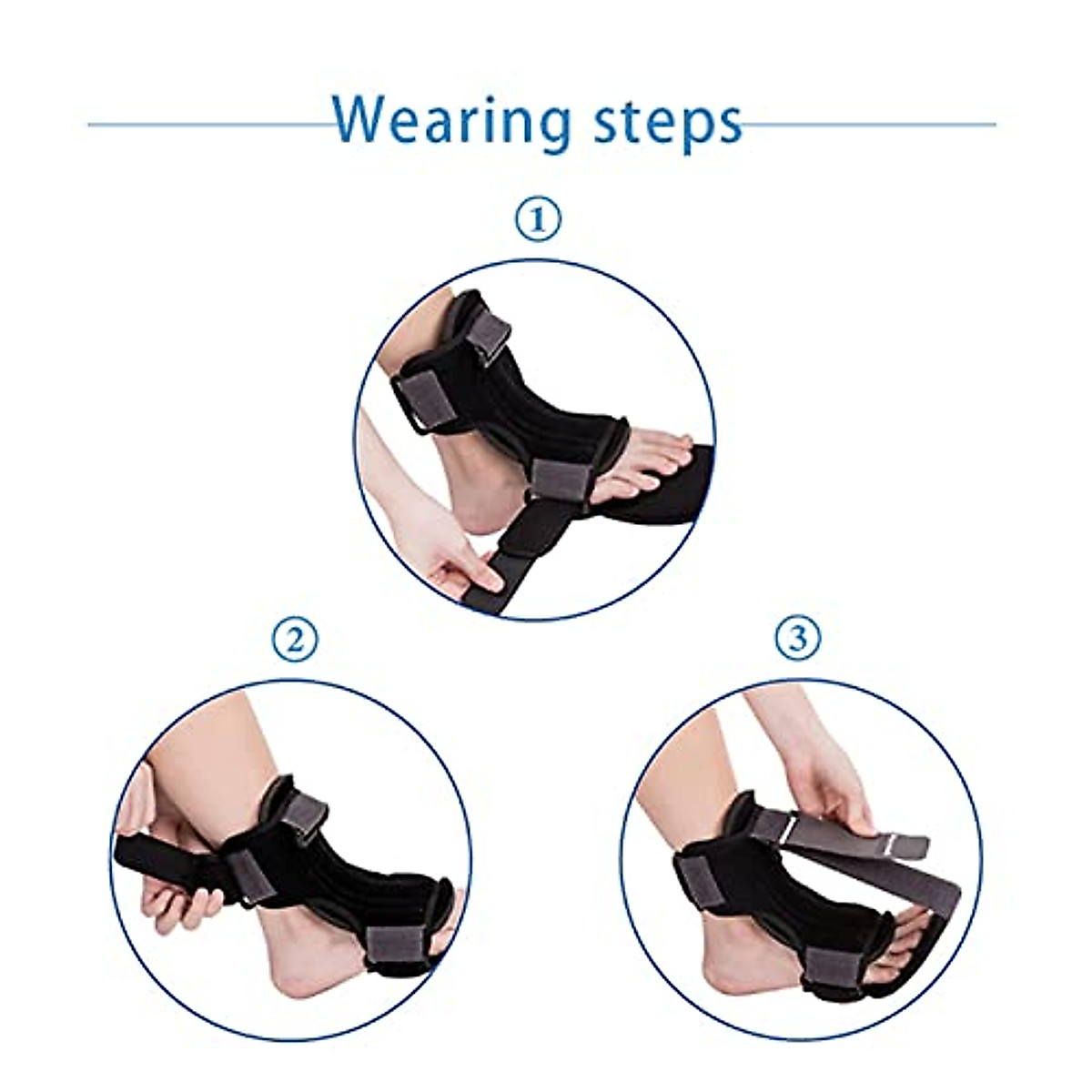 Wearing steps

①

②

③