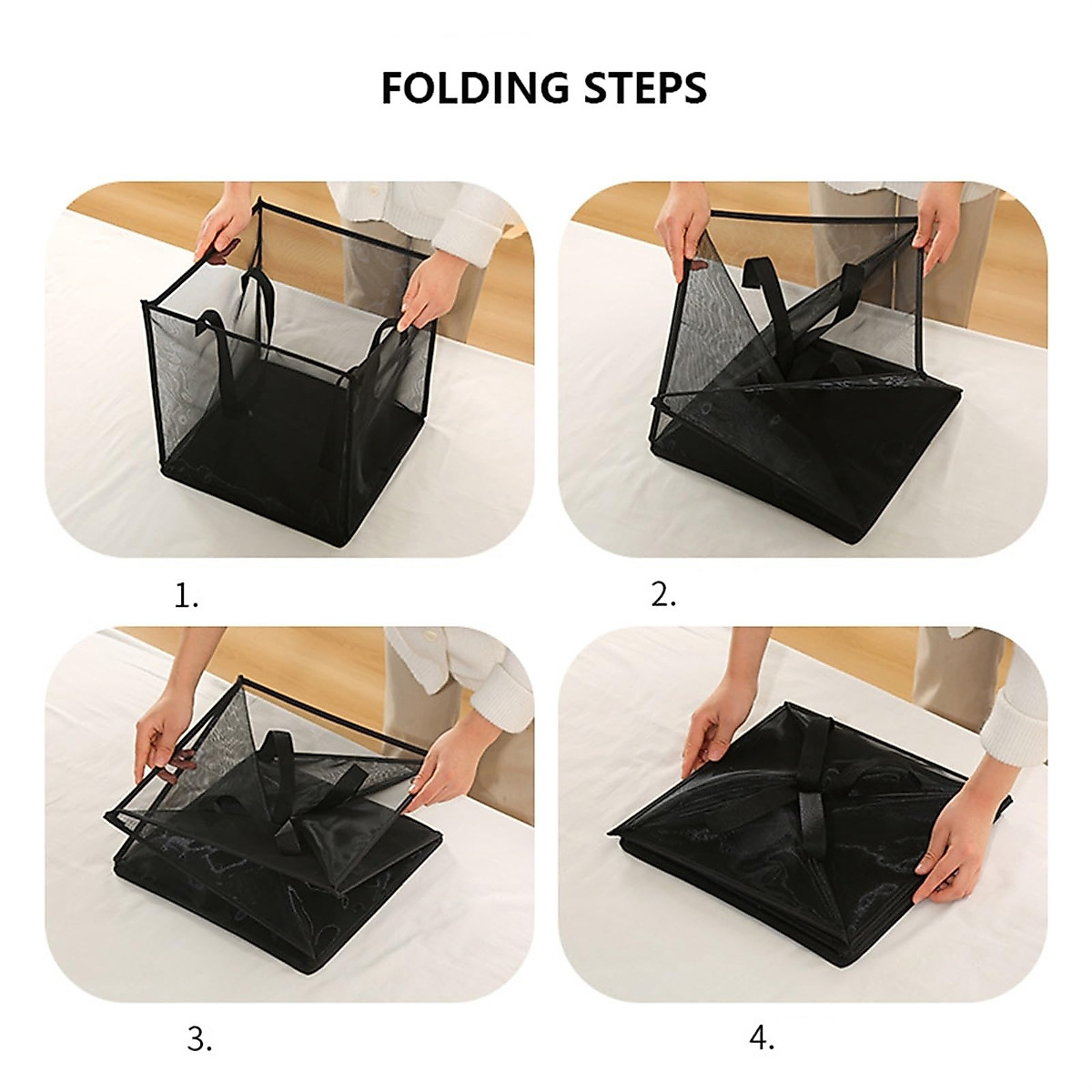 FOLDING STEPS

1.

2.

3.

4.