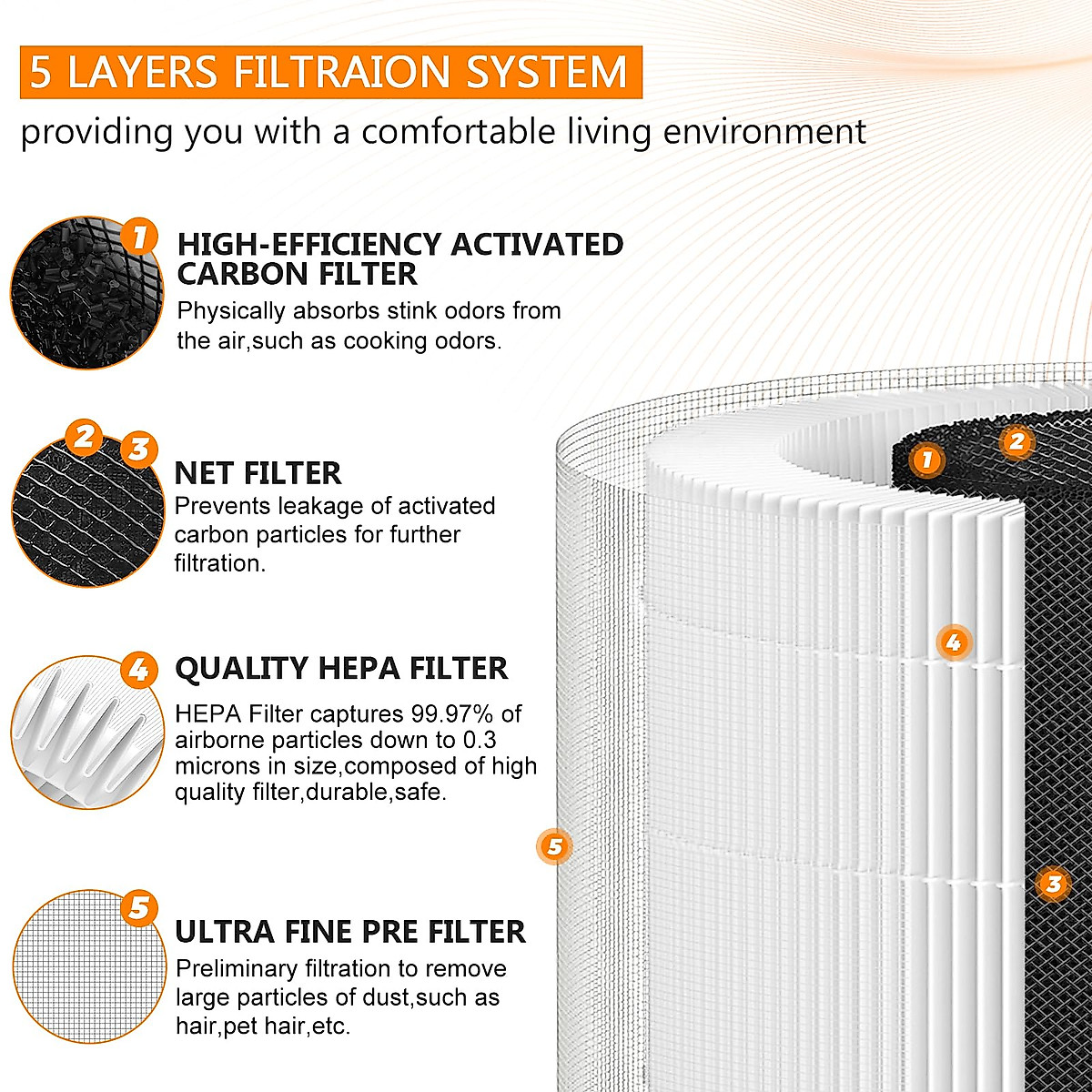 5 LAYERS FILTRAION SYSTEM

providing you with a comfortable living environment

1

HIGH-EFFICIENCY ACTIVATED CARBON FILTER

Physically absorbs stink odors from the air,such as cooking odors.

2 3

NET FILTER

Prevents leakage of activated carbon particles for further filtration.

4

QUALITY HEPA FILTER

HEPA Filter captures 99.97% of airborne particles down to 0.3 microns in size,composed of high quality filter,durable,safe.

5

ULTRA FINE PRE FILTER

Preliminary filtration to remove large particles of dust,such as hair,pet hair,etc.

1 2 4 5 3