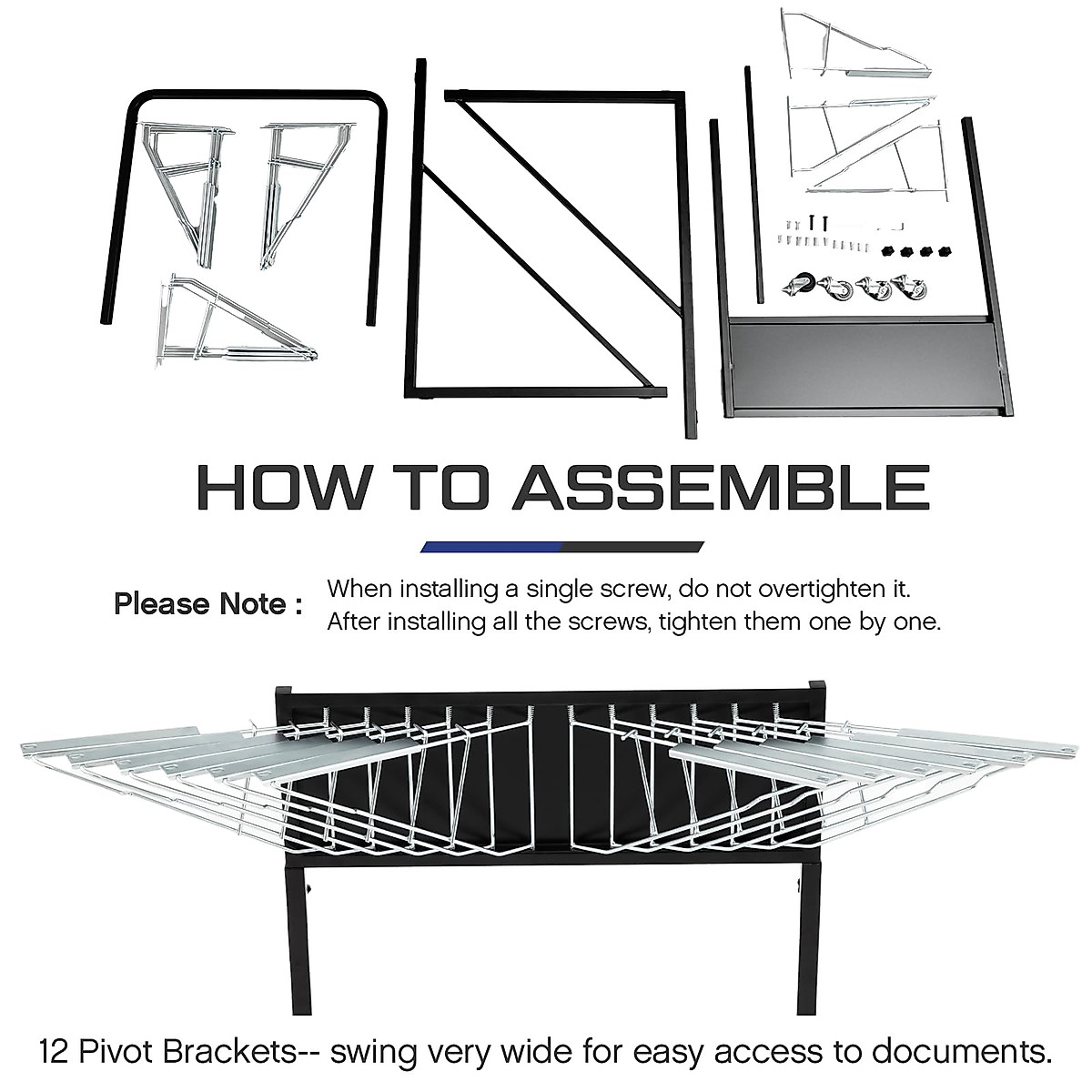 HOW TO ASSEMBLE

Please Note : When installing a single screw, do not overtighten it. After installing all the screws, tighten them one by one.

12 Pivot Brackets-- swing very wide for easy access to documents.