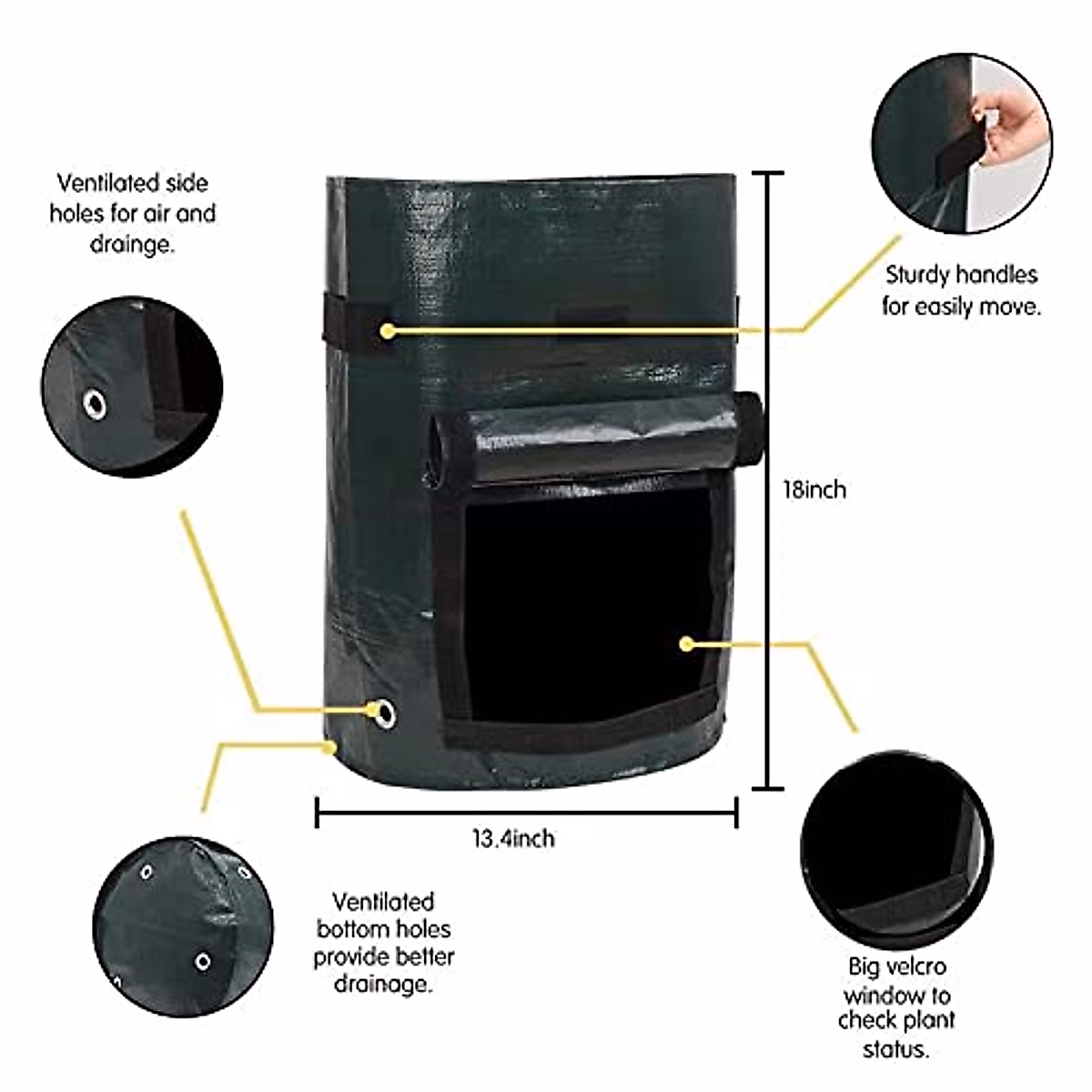 Ventilated side holes for air and drainge.

Sturdy handles for easily move.

18inch

13.4inch

Ventilated bottom holes provide better drainage.

Big velcro window to check plant status.