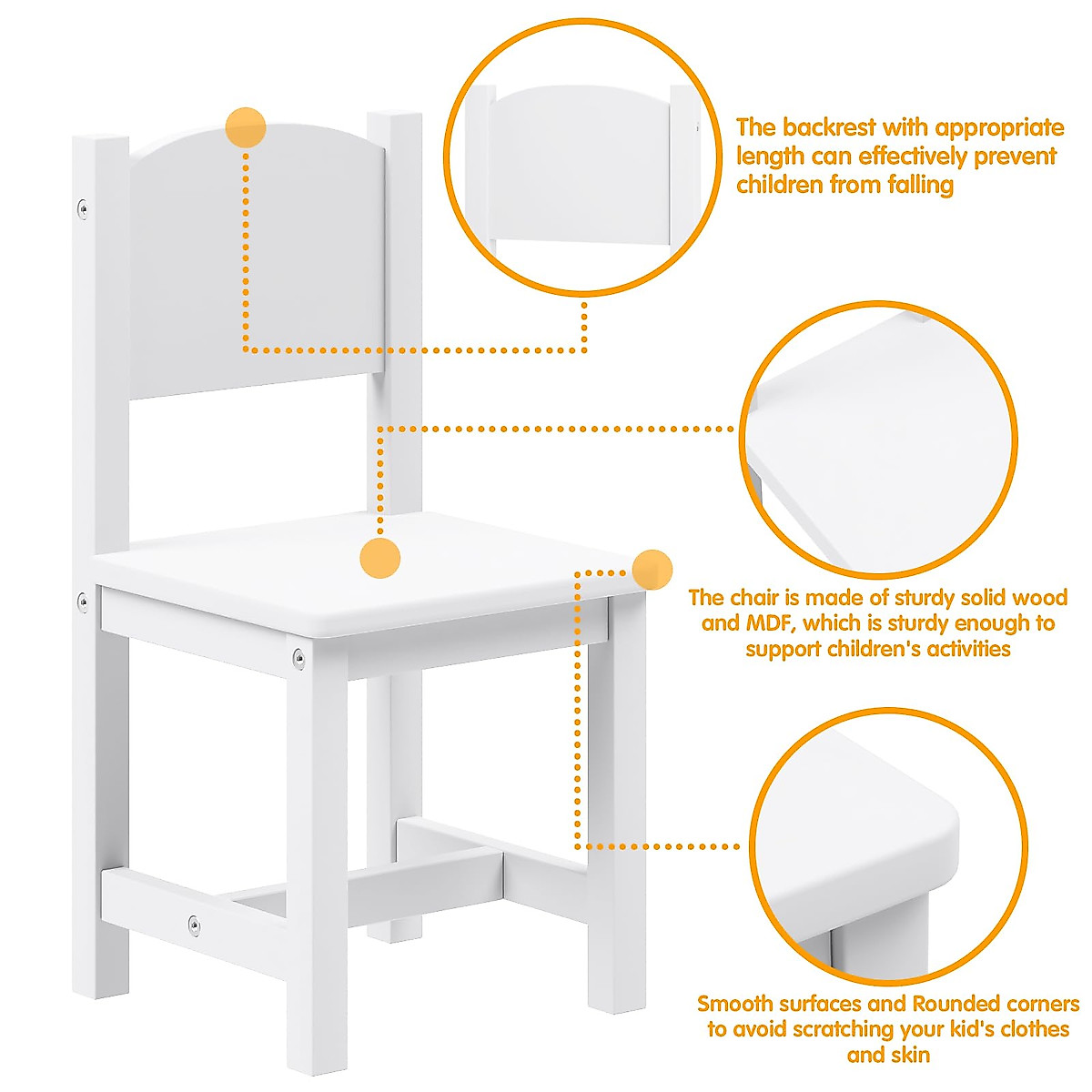 The backrest with appropriate length can effectively prevent children from falling

The chair is made of sturdy solid wood and MDF, which is sturdy enough to support children's activities

Smooth surfaces and Rounded corners to avoid scratching your kid's clothes and skin