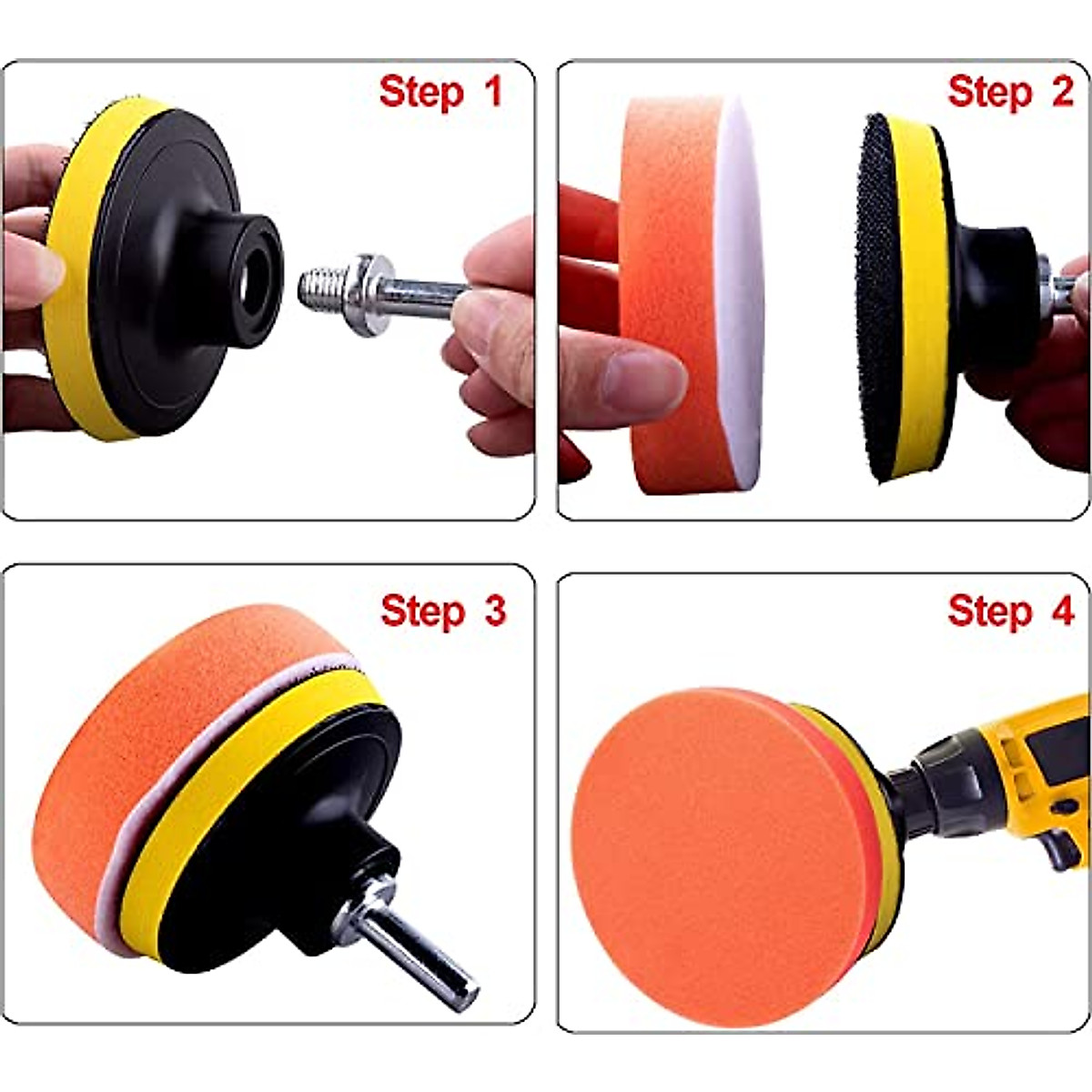 Step 1

Step 2

Step 3

Step 4