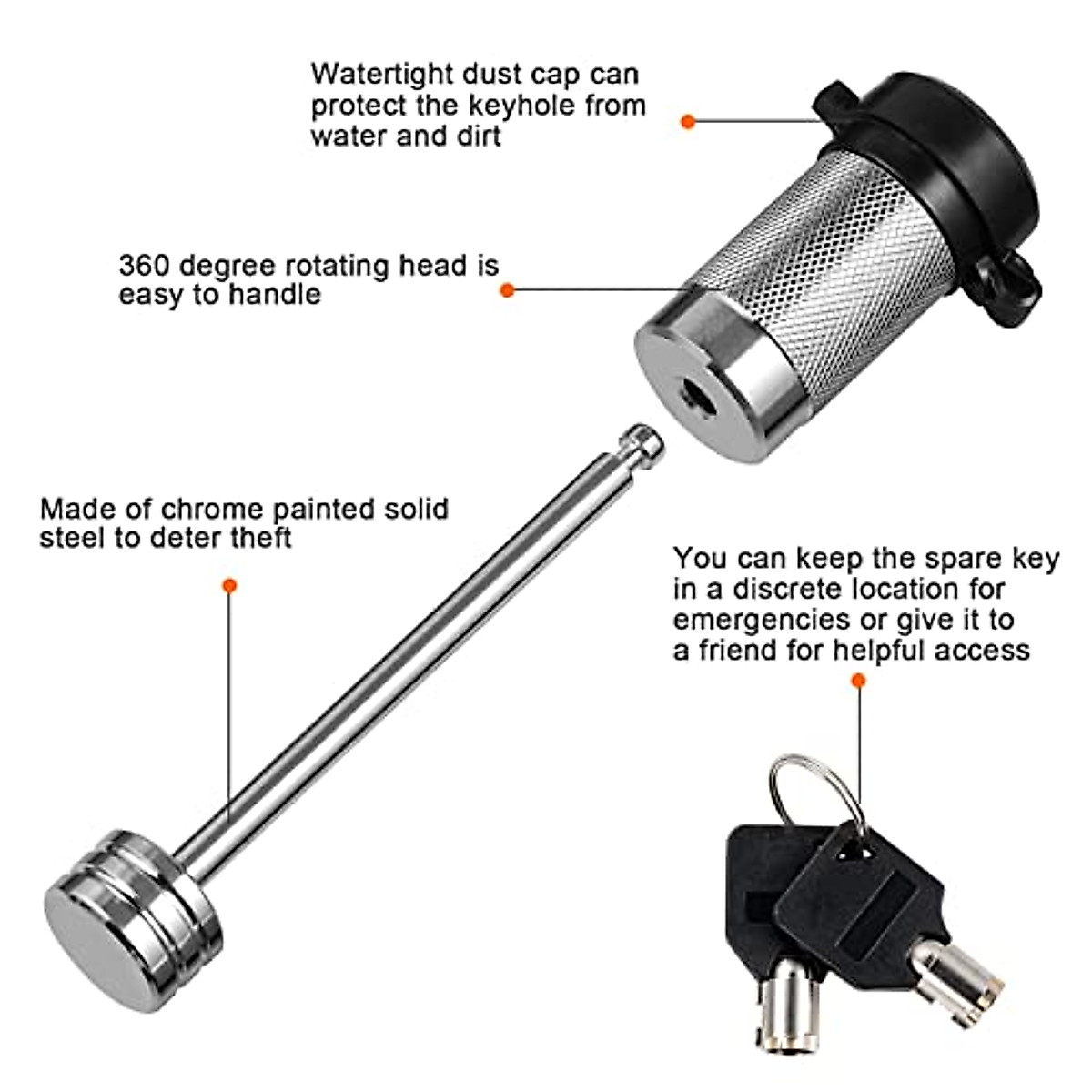 Watertight dust cap can protect the keyhole from water and dirt

360 degree rotating head is easy to handle

Made of chrome painted solid steel to deter theft

You can keep the spare key in a discrete location for emergencies or give it to a friend for helpful access