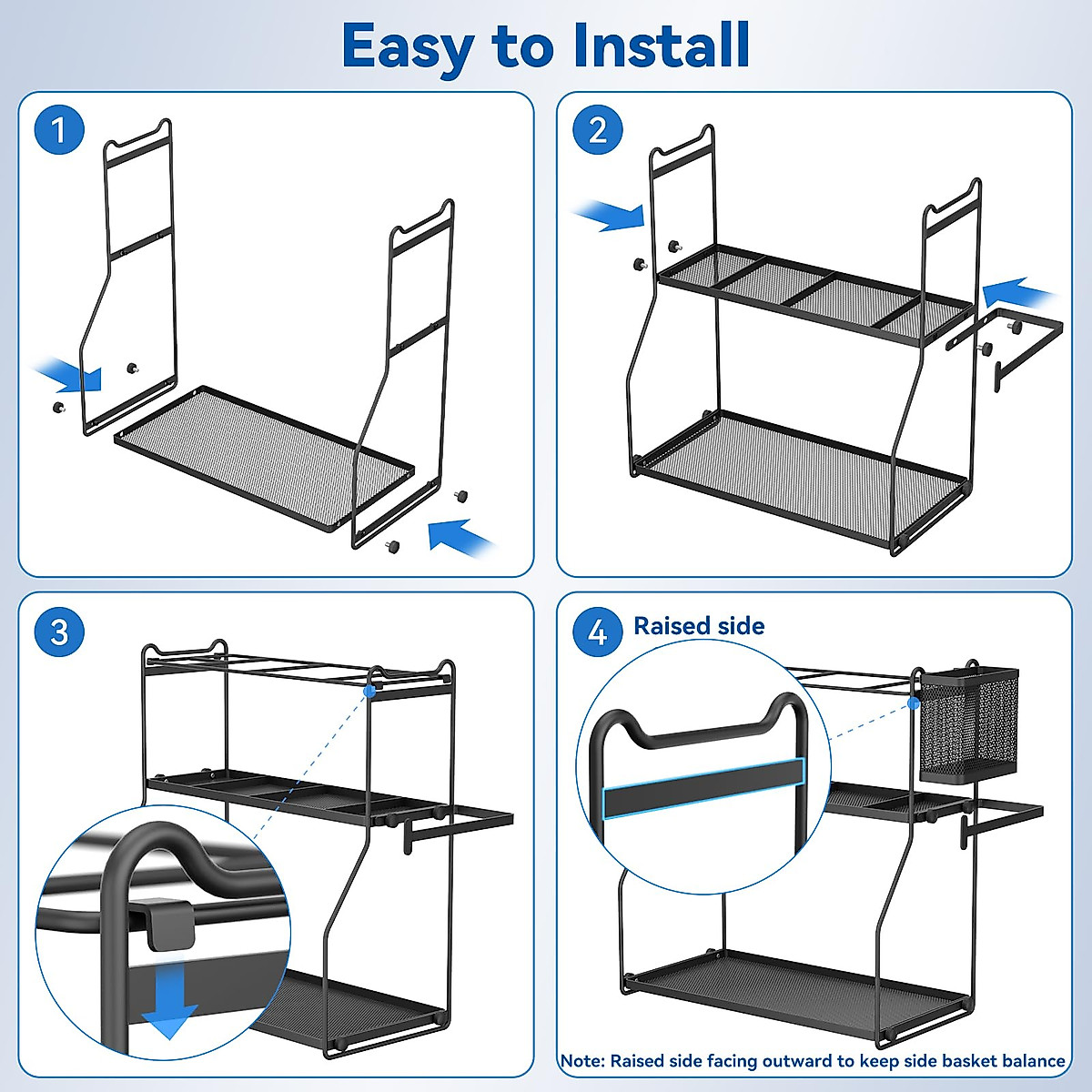 Easy to Install

1

2

3

4 Raised side

Note: Raised side facing outward to keep side basket balance