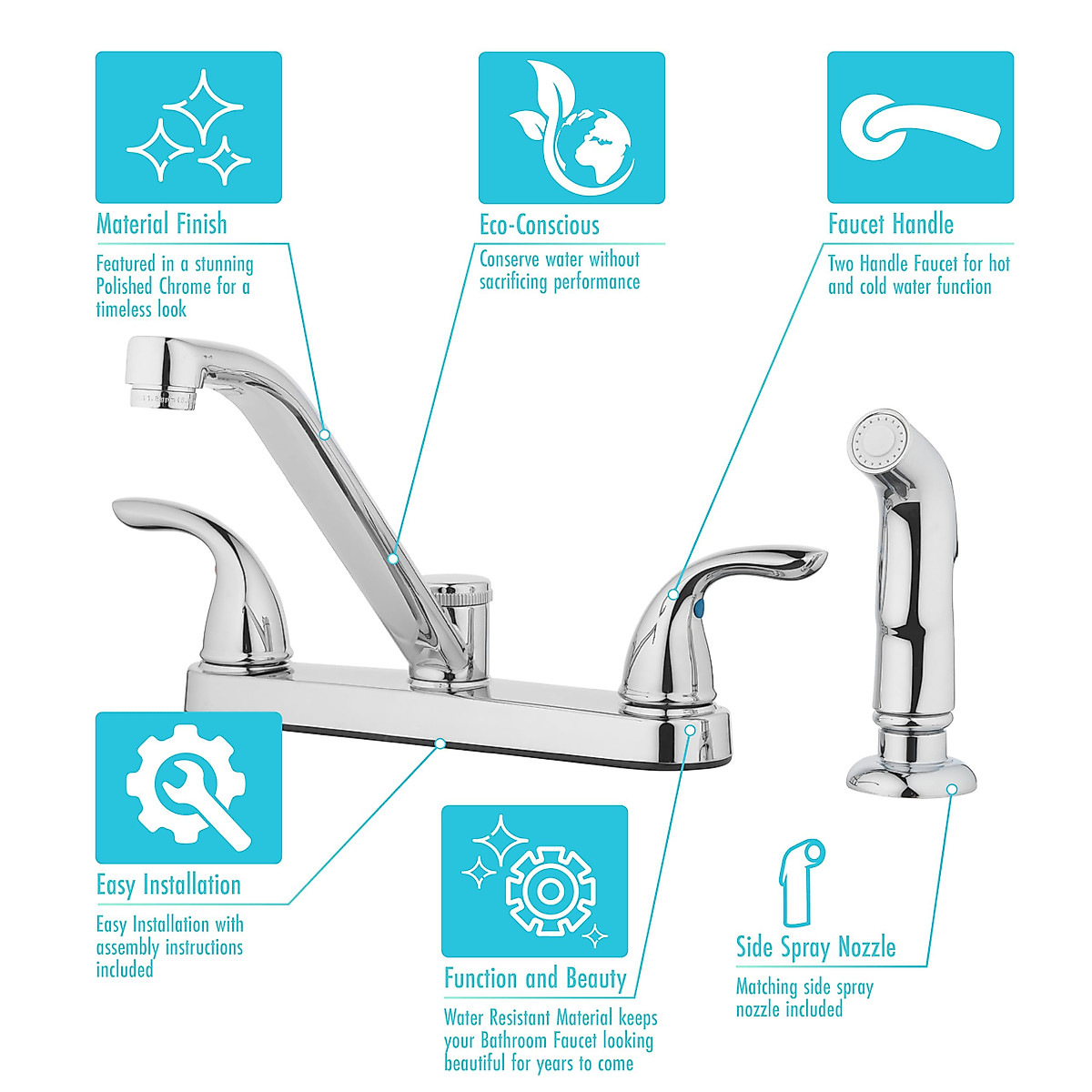 Material Finish

Featured in a stunning Polished Chrome for a timeless look

Eco-Conscious

Conserve water without sacrificing performance

Faucet Handle

Two Handle Faucet for hot and cold water function

Easy Installation

Easy Installation with assembly instructions included

Function and Beauty

Water Resistant Material keeps your Bathroom Faucet looking beautiful for years to come

Side Spray Nozzle

Matching side spray nozzle included