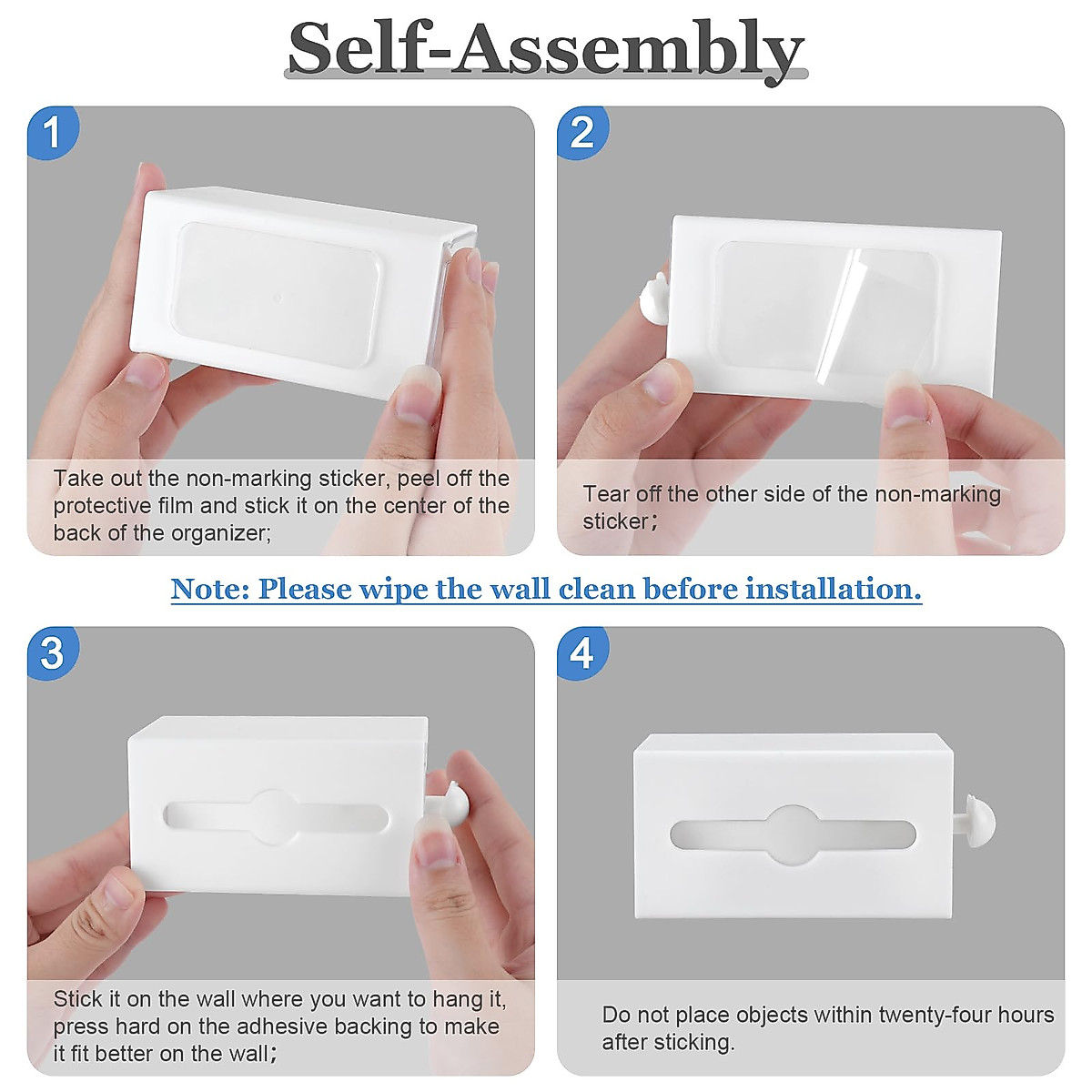 Self-Assembly

1

Take out the non-marking sticker, peel off the protective film and stick it on the center of the back of the organizer;

2

Tear off the other side of the non-marking sticker；

Note: Please wipe the wall clean before installation.

3

Stick it on the wall where you want to hang it, press hard on the adhesive backing to make it fit better on the wall；

4

Do not place objects within twenty-four hours after sticking.