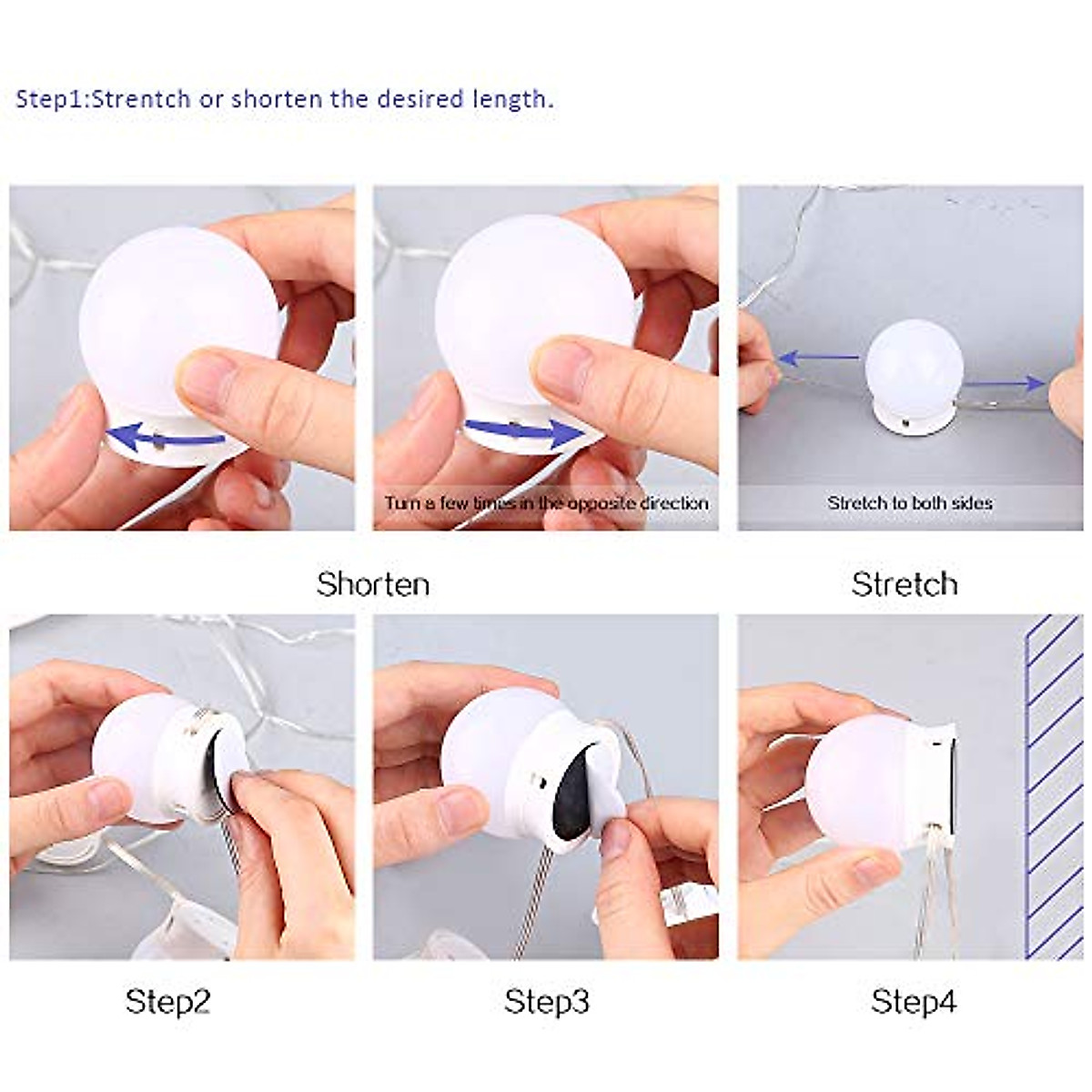 Step1:Strentch or shorten the desired length.

Turn a few times in the opposite direction

Stretch to both sides

Shorten

Stretch

Step2

Step3

Step4