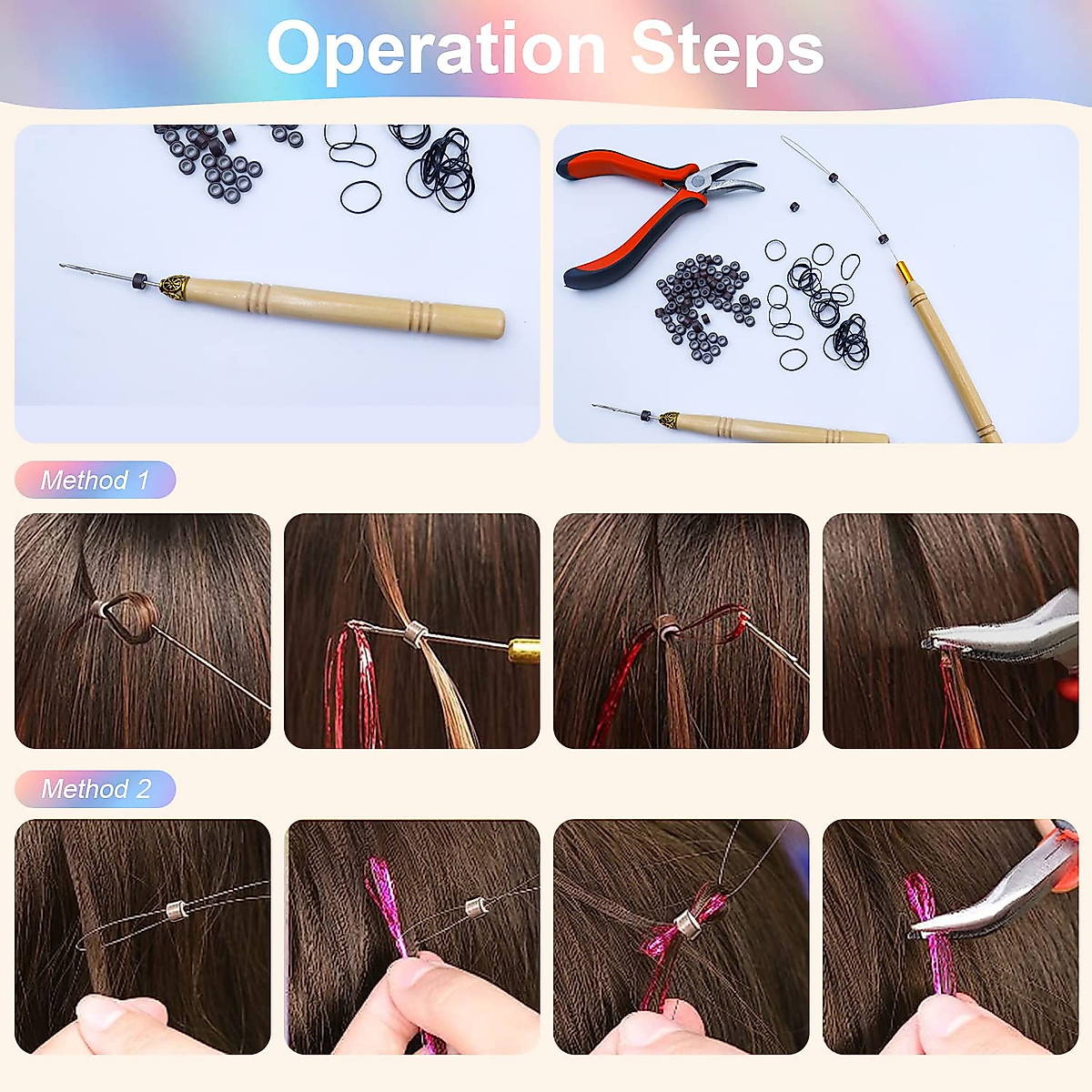 Operation Steps

Method 1

Method 2