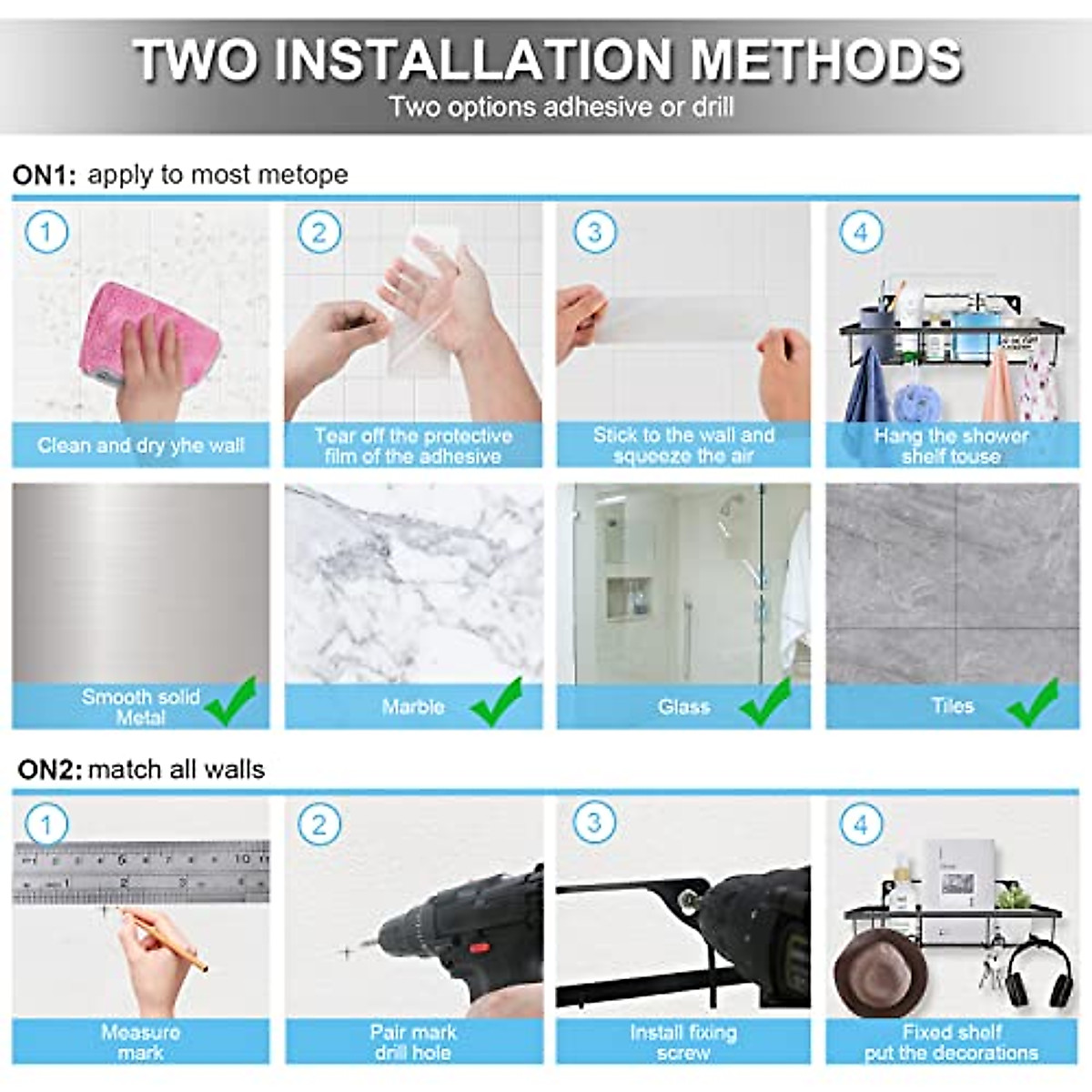 TWO INSTALLATION METHODS
Two options adhesive or drill

ON1: apply to most metope

1
Clean and dry yhe wall

2
Tear off the protective film of the adhesive

3
Stick to the wall and squeeze the air

4
Hang the shower shelf touse

Smooth solid Metal

Marble

Glass

Tiles

ON2: match all walls

1
Measure mark

2
Pair mark drill hole

3
Install fixing screw

4
Fixed shelf put the decorations