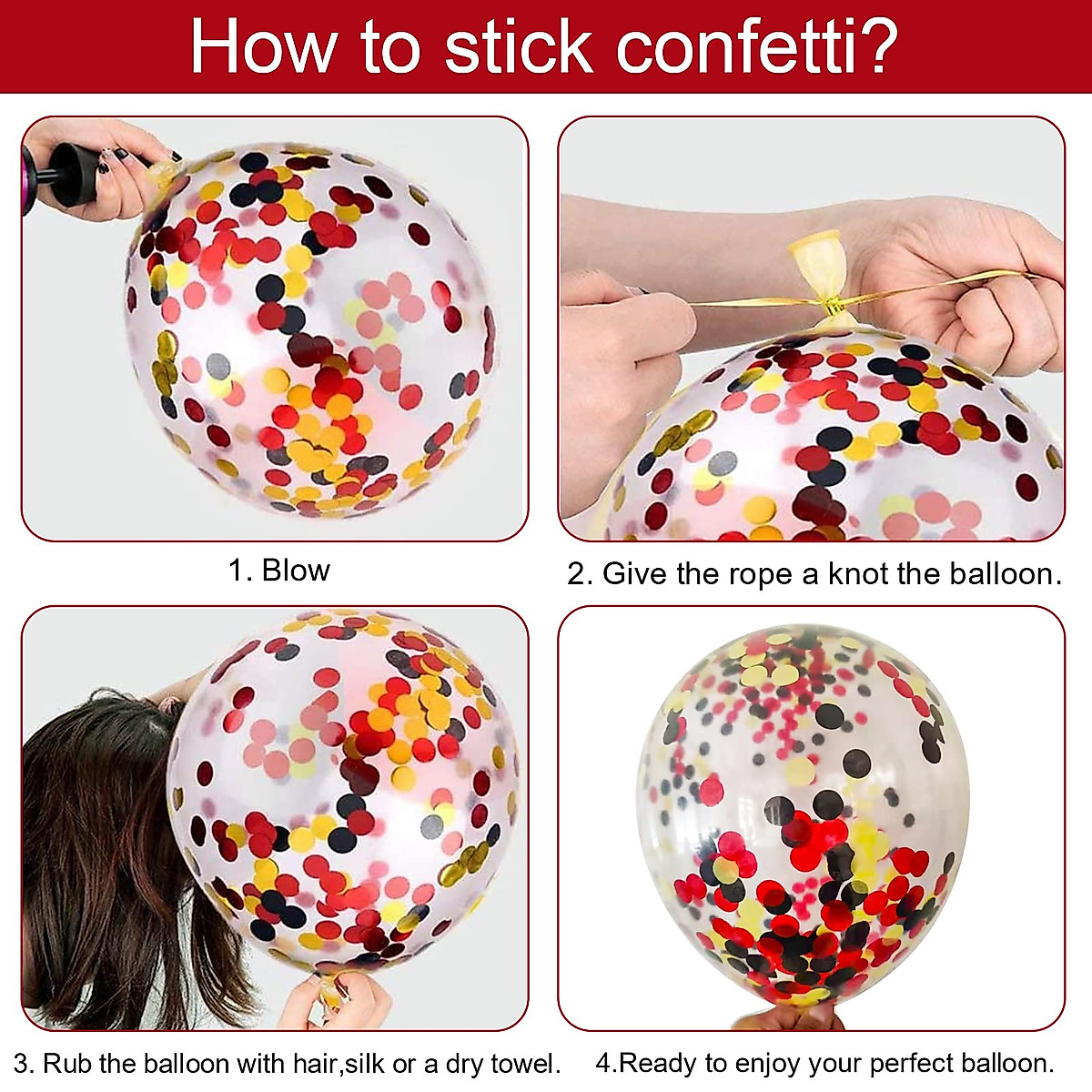 How to stick confetti?

1. Blow

2. Give the rope a knot the balloon.

3. Rub the balloon with hair,silk or a dry towel.

4.Ready to enjoy your perfect balloon.