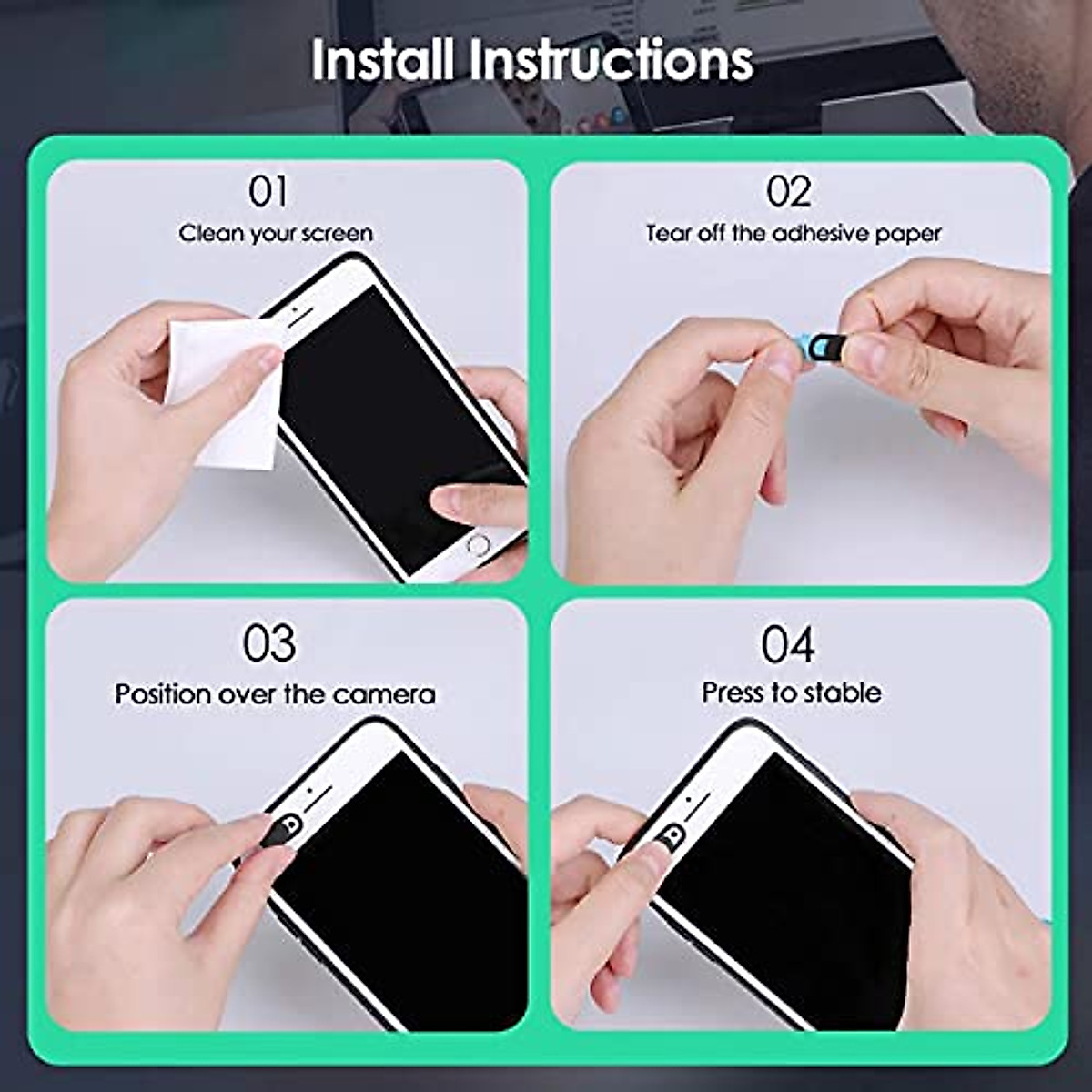 Install Instructions

01
Clean your screen

02
Tear off the adhesive paper

03
Position over the camera

04
Press to stable