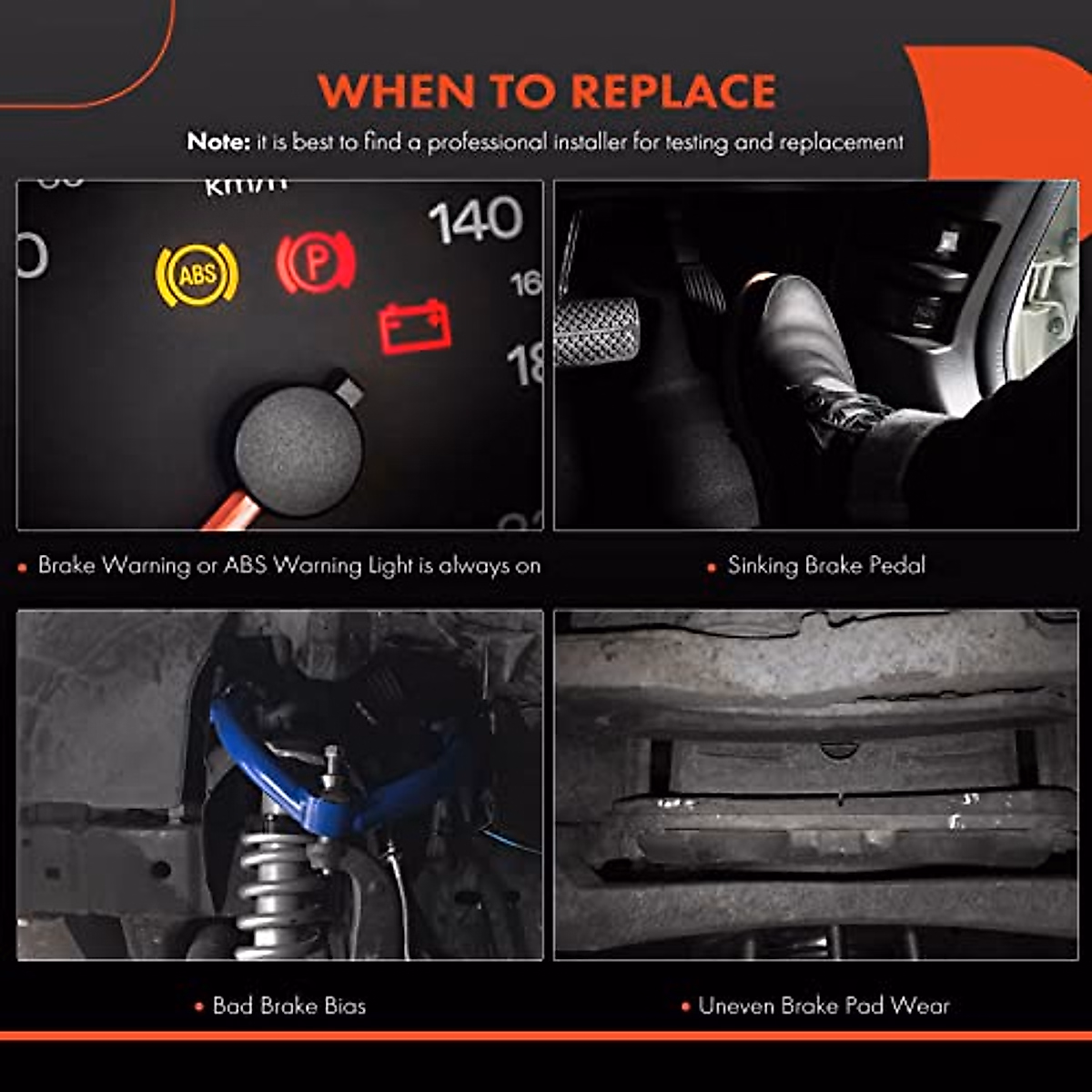 WHEN TO REPLACE

Note: it is best to find a professional installer for testing and replacement

km/h
140
16
18
ABS
P

• Brake Warning or ABS Warning Light is always on

• Sinking Brake Pedal

• Bad Brake Bias

• Uneven Brake Pad Wear