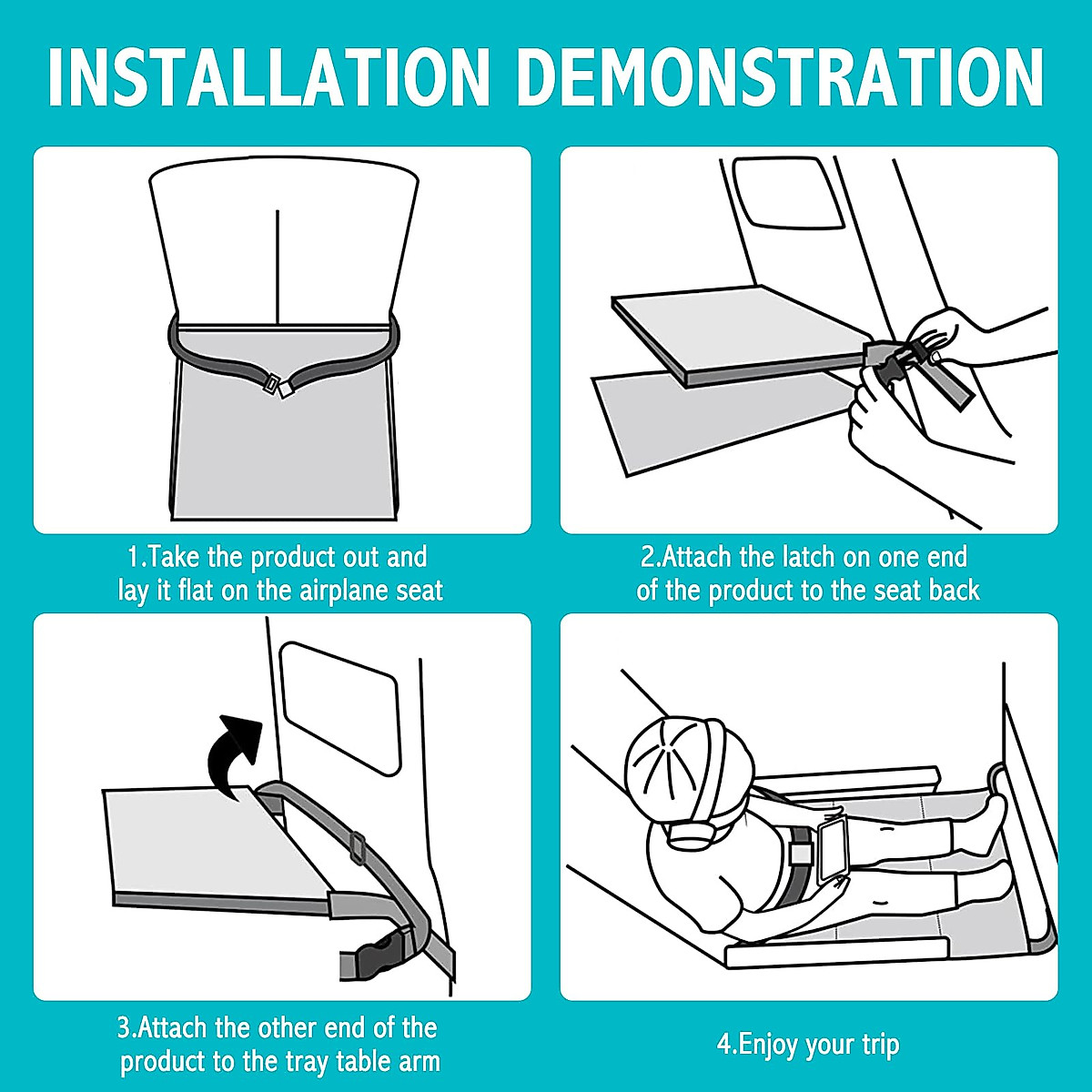 INSTALLATION DEMONSTRATION

1.Take the product out and lay it flat on the airplane seat

2.Attach the latch on one end of the product to the seat back

3.Attach the other end of the product to the tray table arm

4.Enjoy your trip