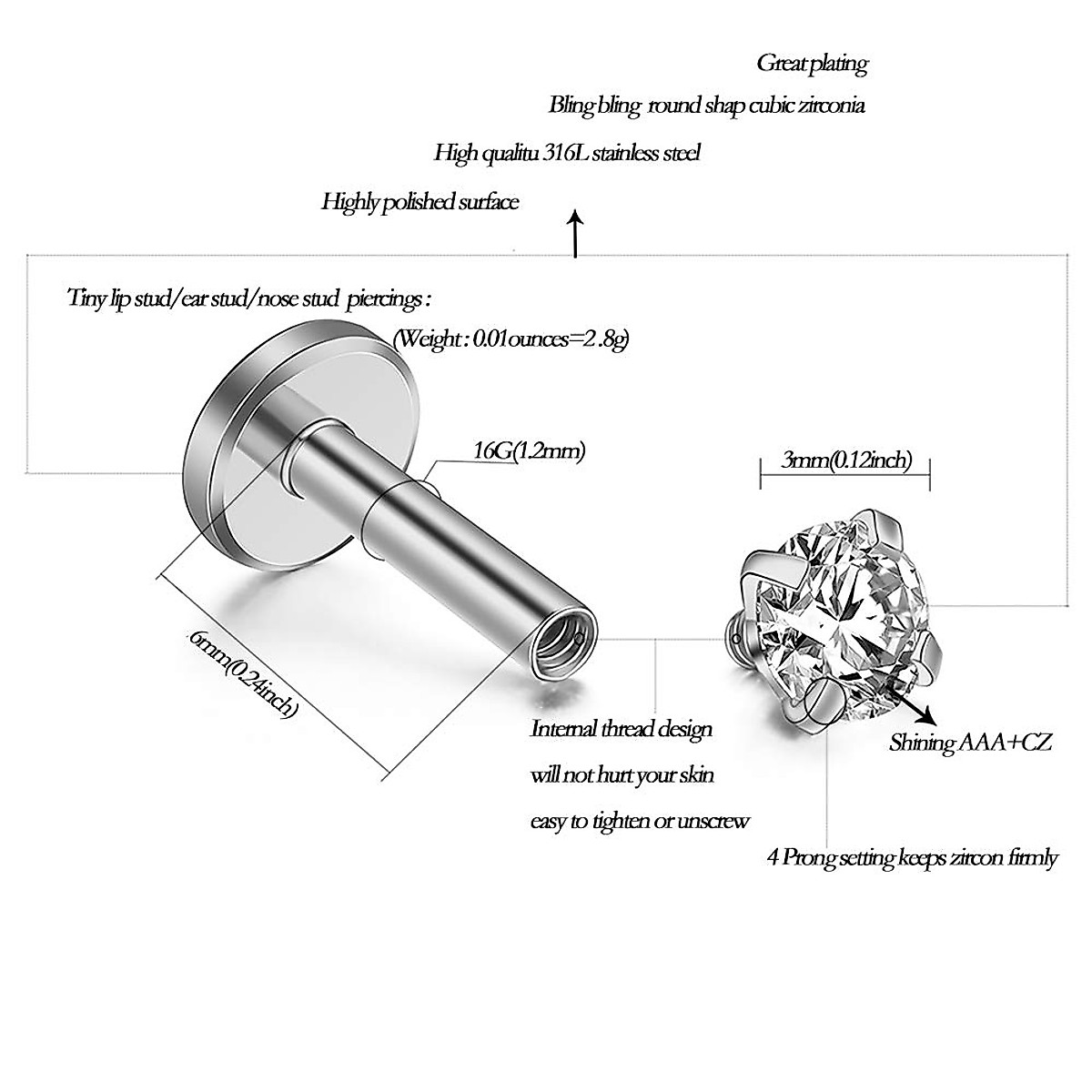 Great plating

Bling bling round shap cubic zirconia

High qualitu 316L stainless steel

Highly polished surface

Tiny lip stud/ear stud/nose stud piercings :

(Weight : 0.01ounces=2.8g)

16G(1.2mm)

3mm(0.12inch)

6mm(0.24inch)

Internal thread design

will not hurt your skin

easy to tighten or unscrew

Shining AAA+CZ

4 Prong setting keeps zircon firmly