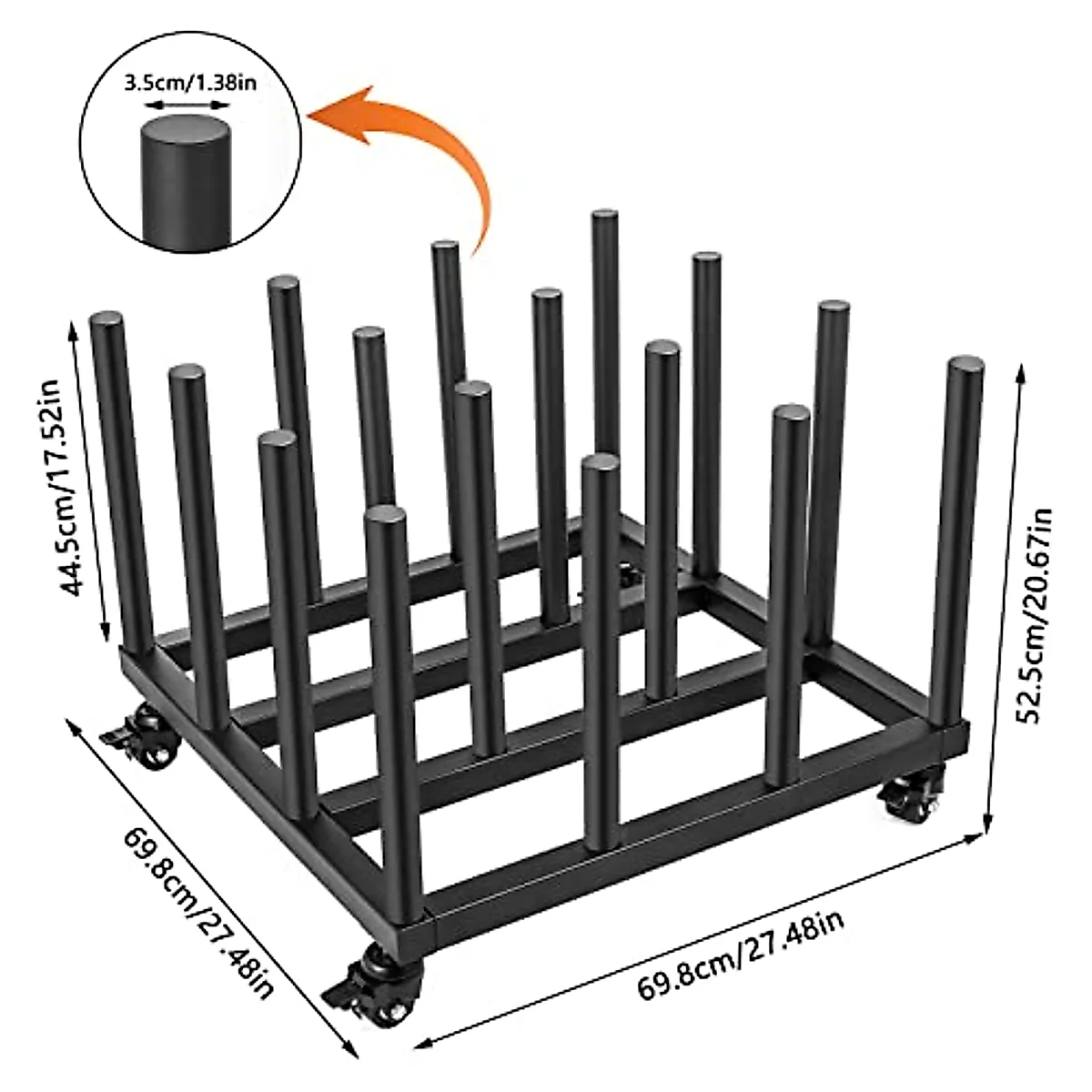 3.5cm/1.38in

44.5cm/17.52in

52.5cm/20.67in

69.8cm/27.48in

69.8cm/27.48in