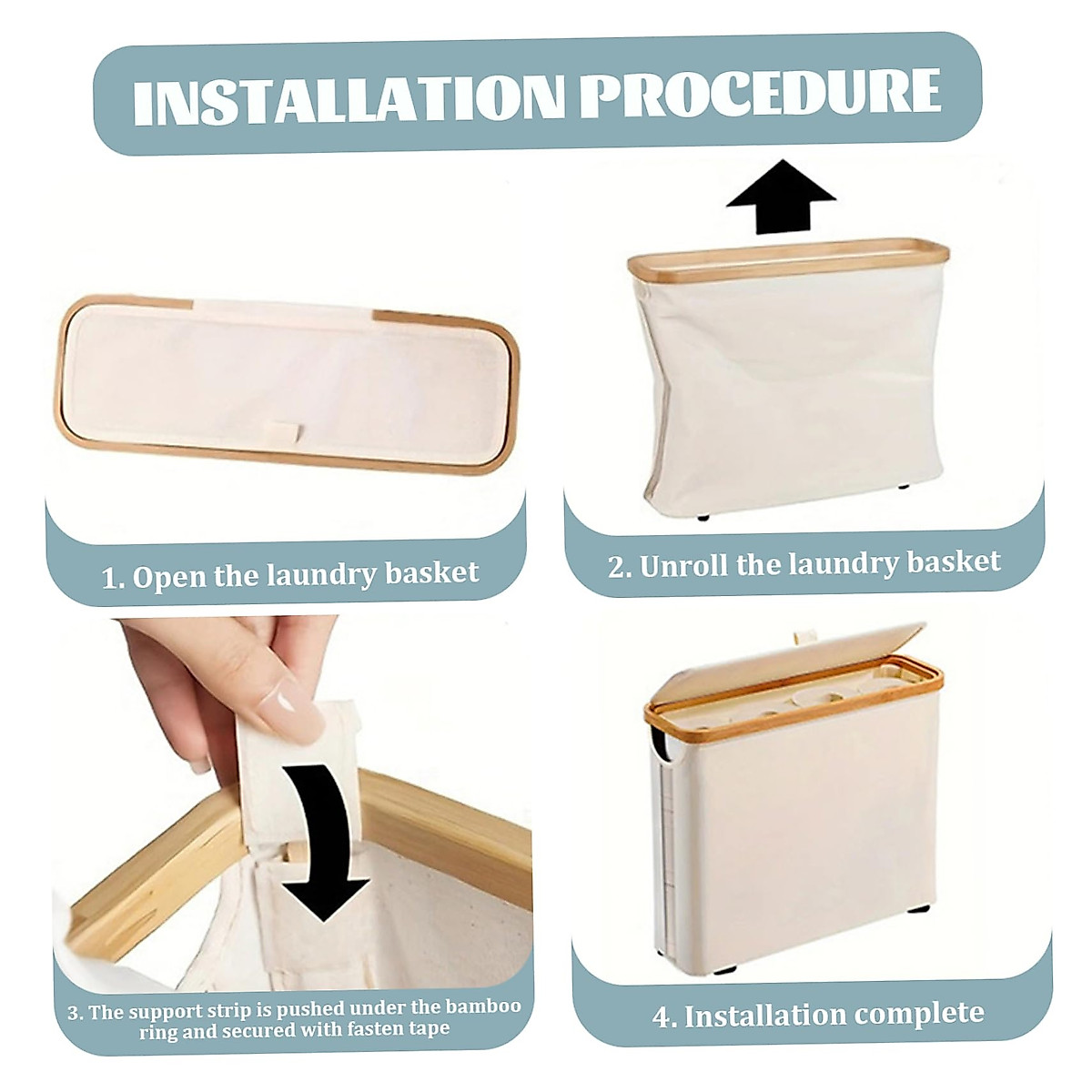 INSTALLATION PROCEDURE

1. Open the laundry basket

2. Unroll the laundry basket

3. The support strip is pushed under the bamboo ring and secured with fasten tape

4. Installation complete