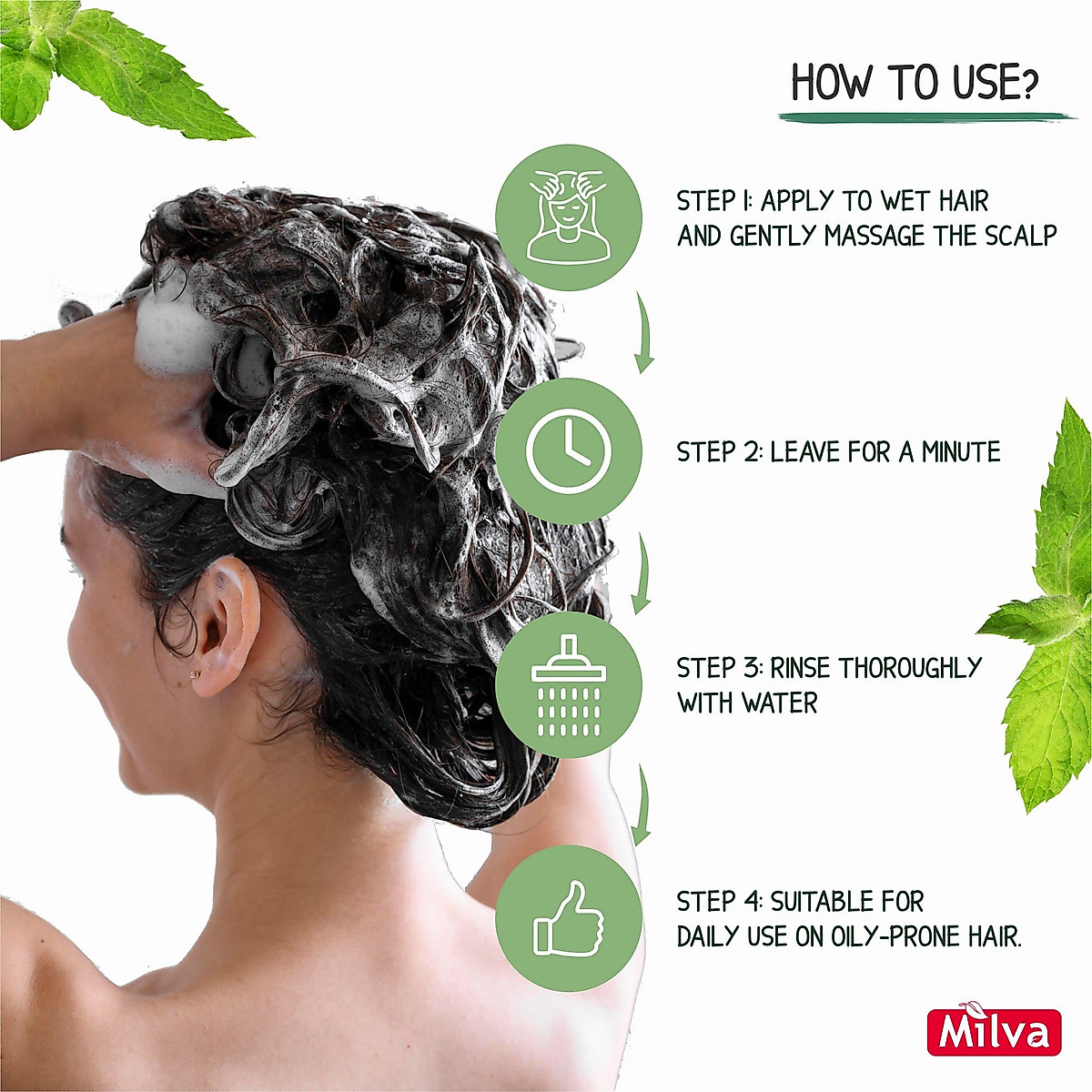 HOW TO USE?

STEP 1: APPLY TO WET HAIR AND GENTLY MASSAGE THE SCALP

STEP 2: LEAVE FOR A MINUTE

STEP 3: RINSE THOROUGHLY WITH WATER

STEP 4: SUITABLE FOR DAILY USE ON OILY-PRONE HAIR.

Milva