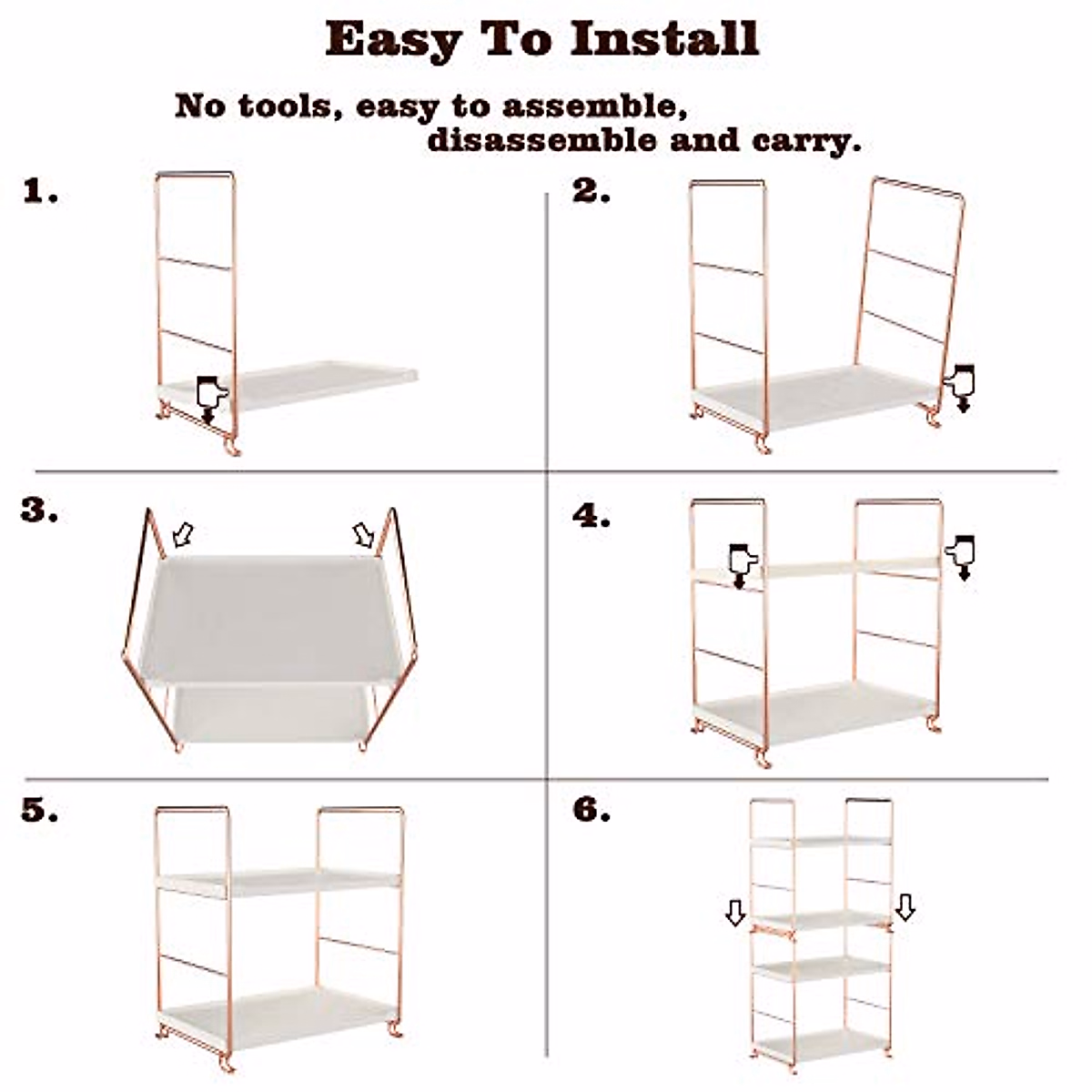 Easy To Install

No tools, easy to assemble, disassemble and carry.

1.

2.

3.

4.

5.

6.