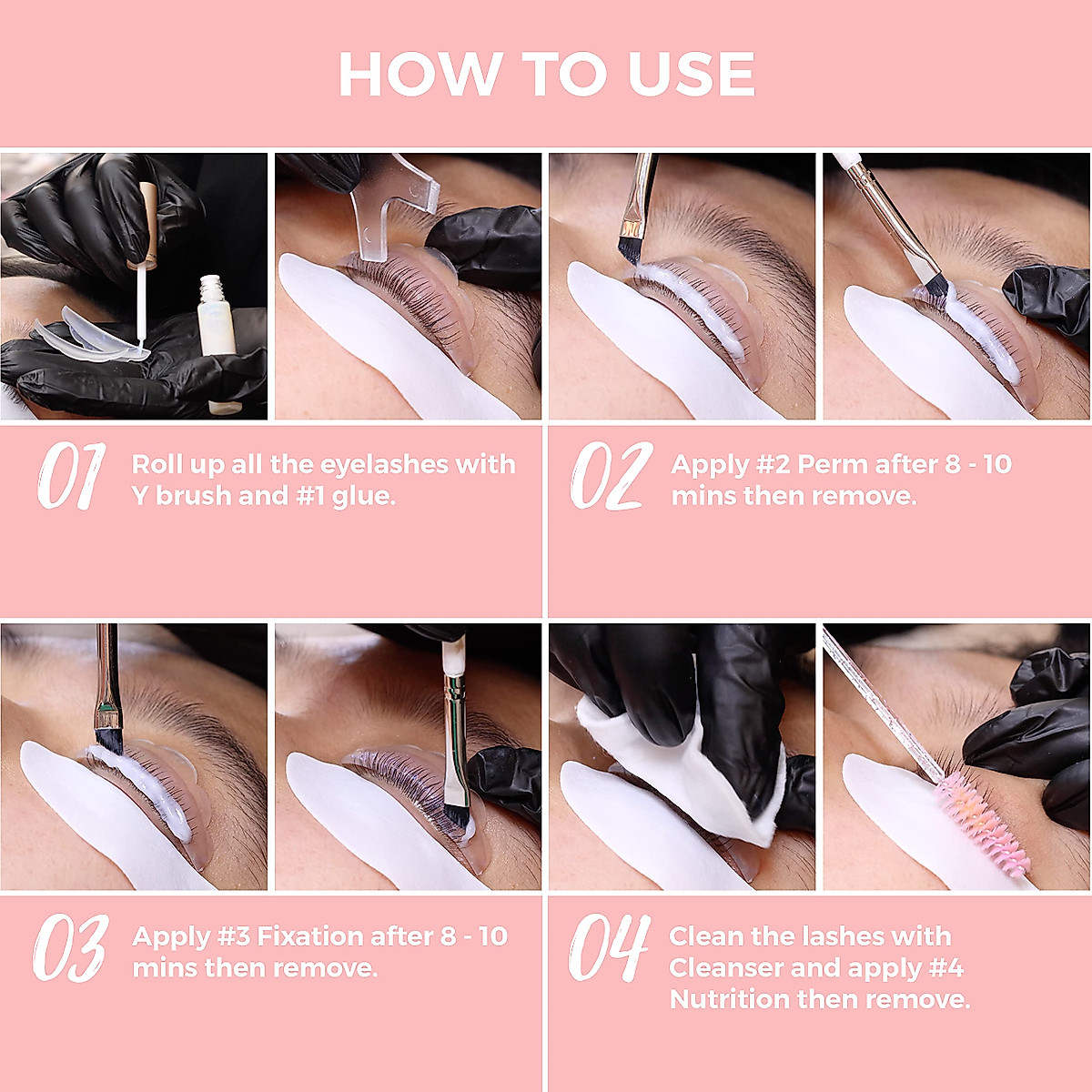 HOW TO USE

01 Roll up all the eyelashes with Y brush and #1 glue.

02 Apply #2 Perm after 8 - 10 mins then remove.

03 Apply #3 Fixation after 8 - 10 mins then remove.

04 Clean the lashes with Cleanser and apply #4 Nutrition then remove.