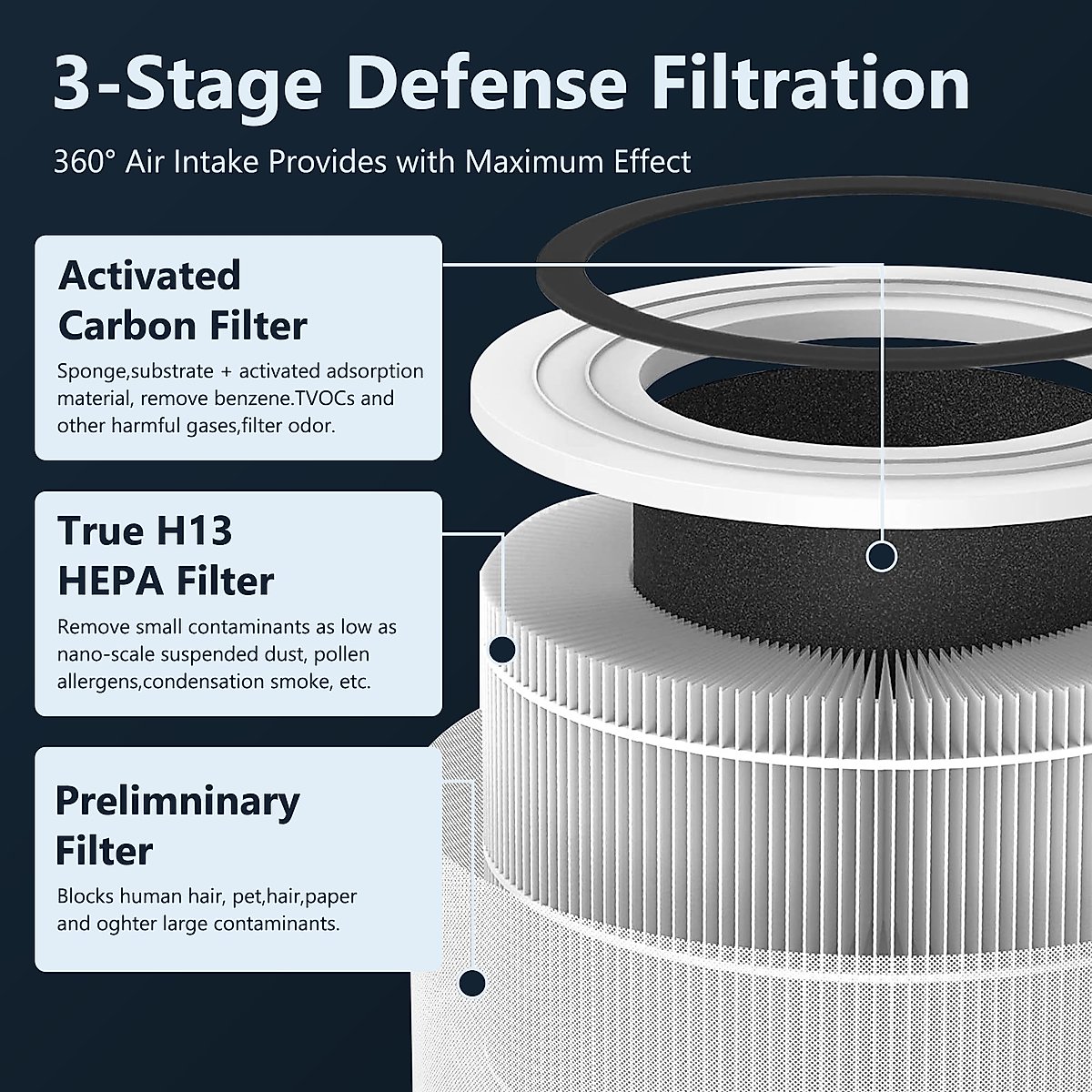 3-Stage Defense Filtration

360° Air Intake Provides with Maximum Effect

Activated Carbon Filter

Sponge,substrate + activated adsorption material, remove benzene.TVOCs and other harmful gases,filter odor.

True H13 HEPA Filter

Remove small contaminants as low as nano-scale suspended dust, pollen allergens,condensation smoke, etc.

Prelimninary Filter

Blocks human hair, pet,hair,paper and oghter large contaminants.