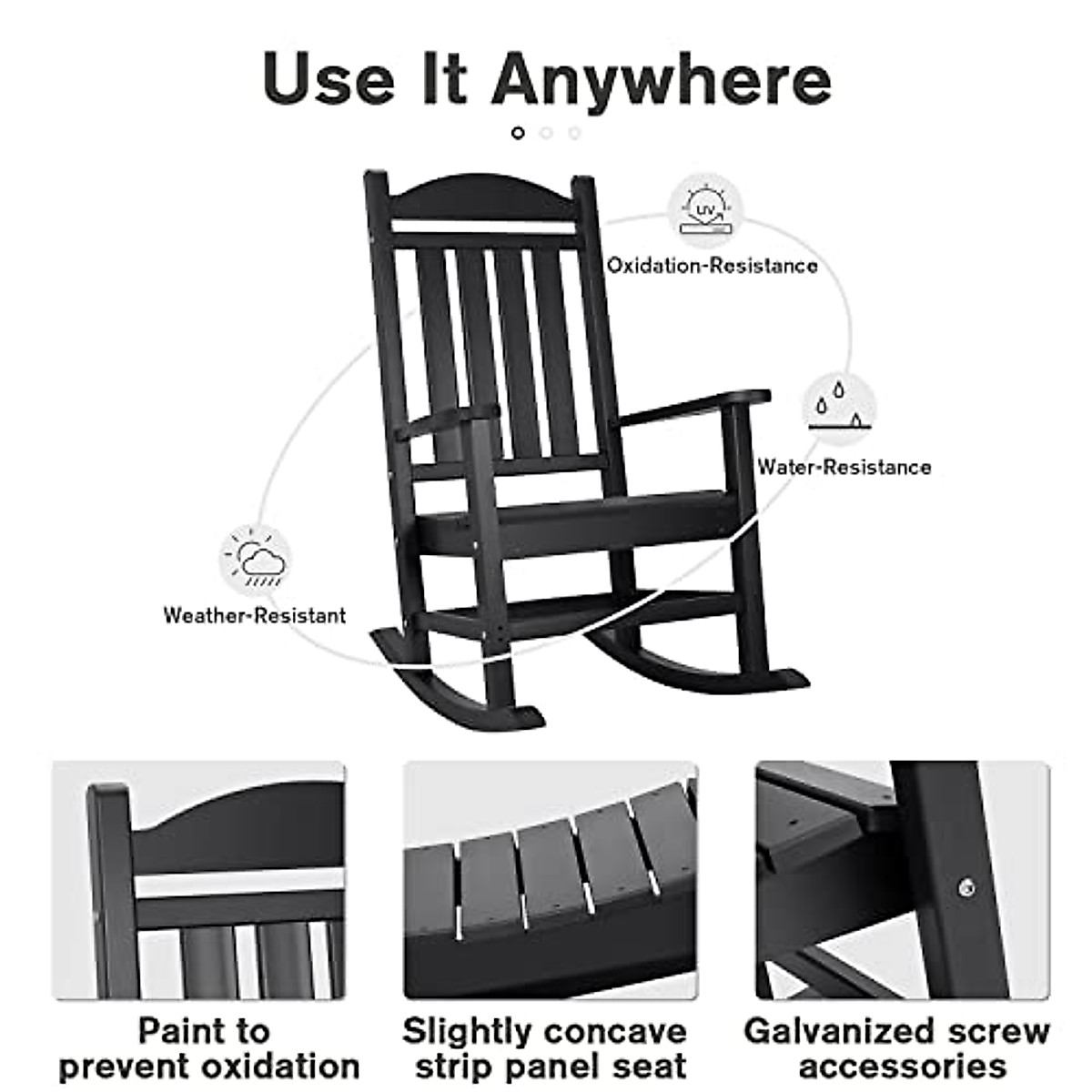 Use It Anywhere

UV

Oxidation-Resistance

Water-Resistance

Weather-Resistant

Paint to prevent oxidation

Slightly concave strip panel seat

Galvanized screw accessories