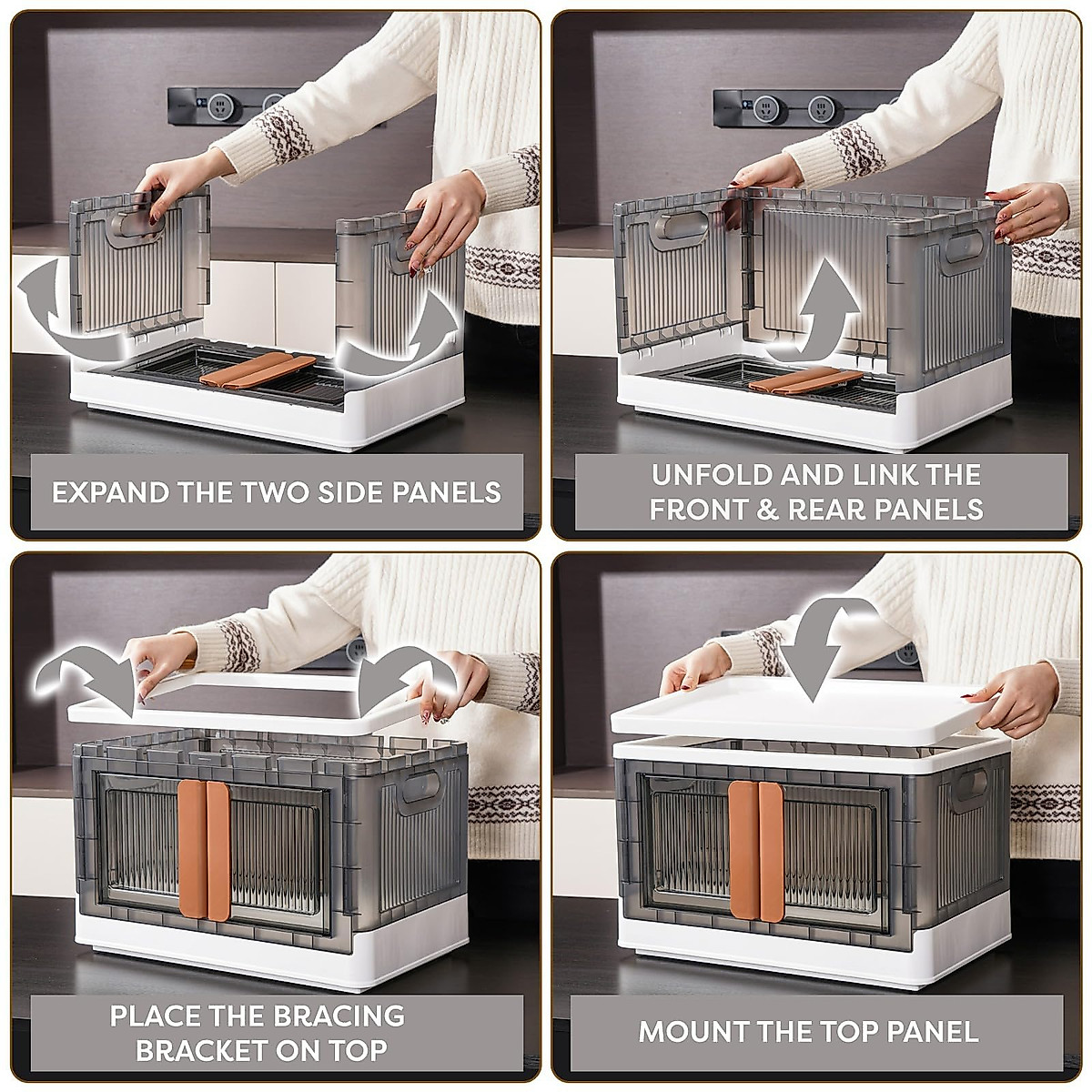 EXPAND THE TWO SIDE PANELS

UNFOLD AND LINK THE FRONT & REAR PANELS

PLACE THE BRACING BRACKET ON TOP

MOUNT THE TOP PANEL