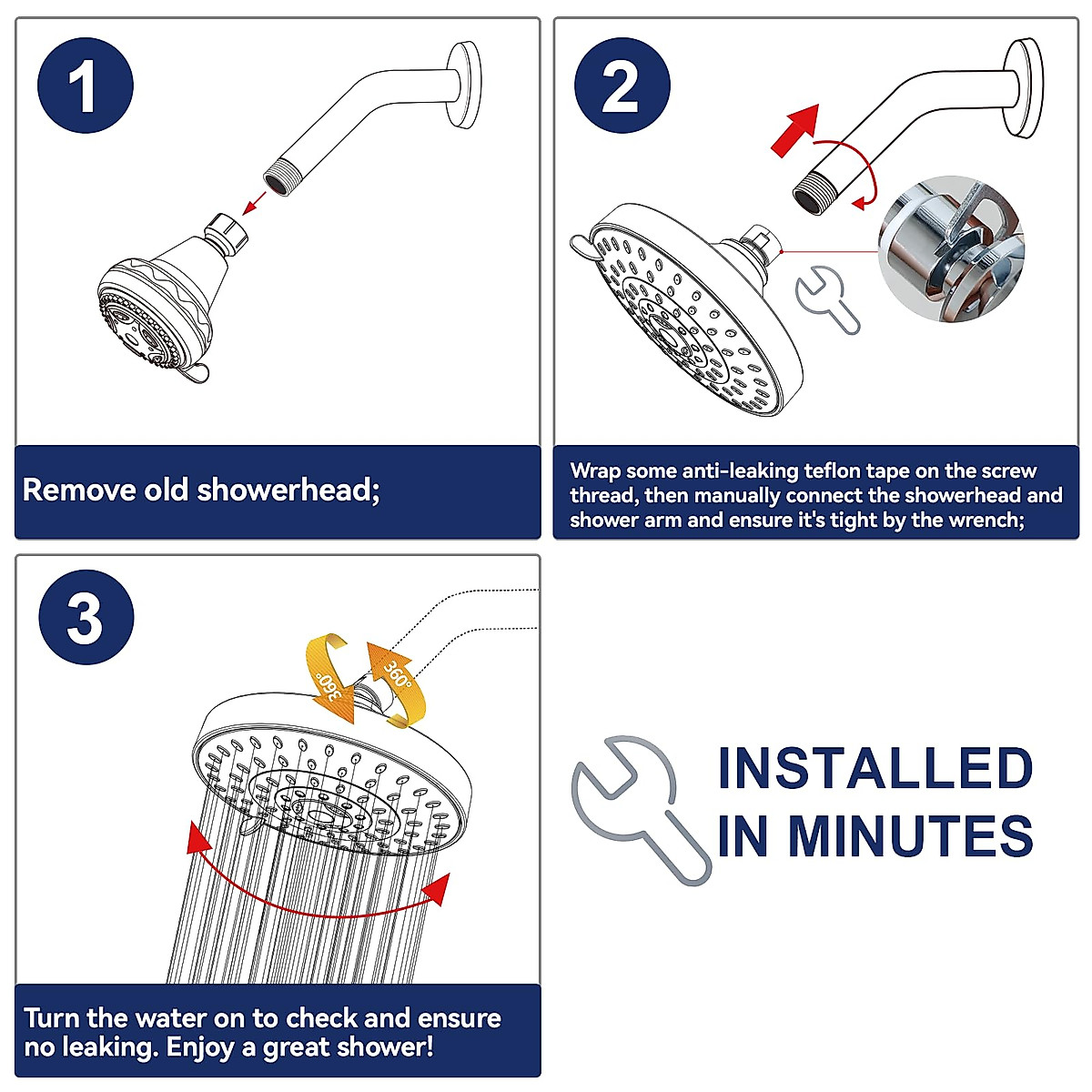 1

Remove old showerhead;

2

Wrap some anti-leaking teflon tape on the screw thread, then manually connect the showerhead and shower arm and ensure it's tight by the wrench;

3

360°

360°

Turn the water on to check and ensure no leaking. Enjoy a great shower!

INSTALLED IN MINUTES