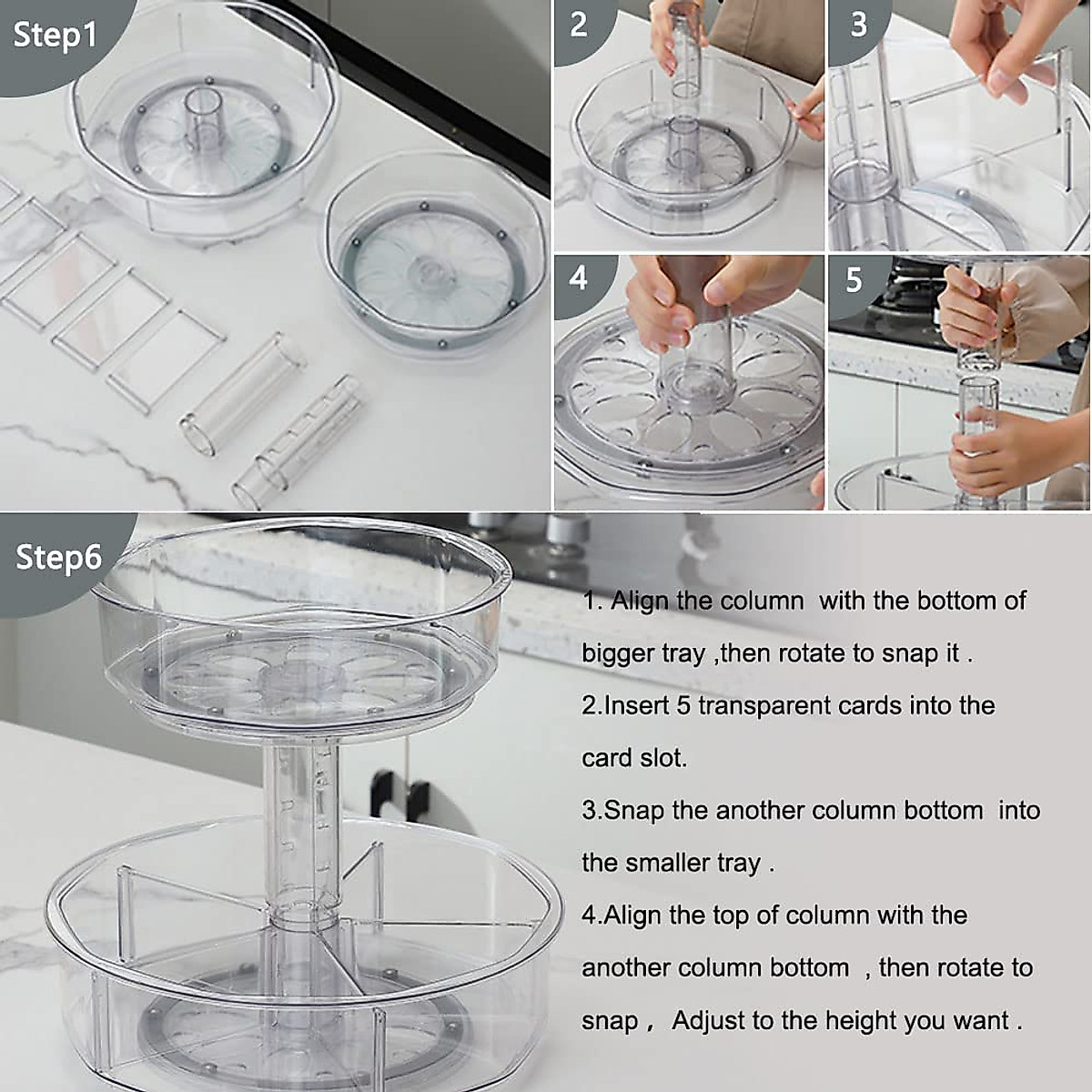 Step1

2

3

4

5

Step6

1. Align the column with the bottom of bigger tray ,then rotate to snap it .

2.Insert 5 transparent cards into the card slot.

3.Snap the another column bottom into the smaller tray .

4.Align the top of column with the another column bottom , then rotate to snap， Adjust to the height you want .