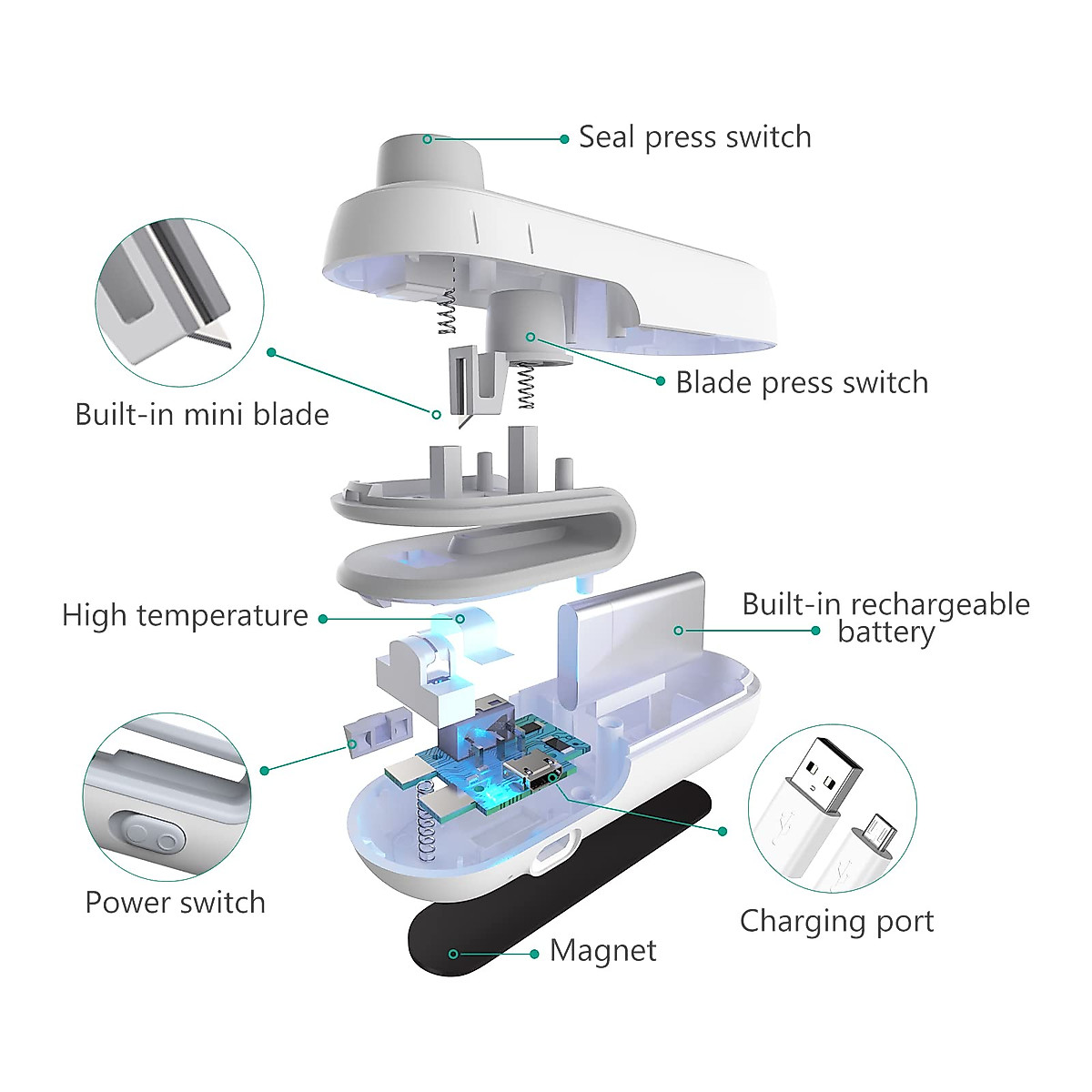 Seal press switch

Built-in mini blade

Blade press switch

High temperature

Built-in rechargeable battery

Power switch

Charging port

Magnet