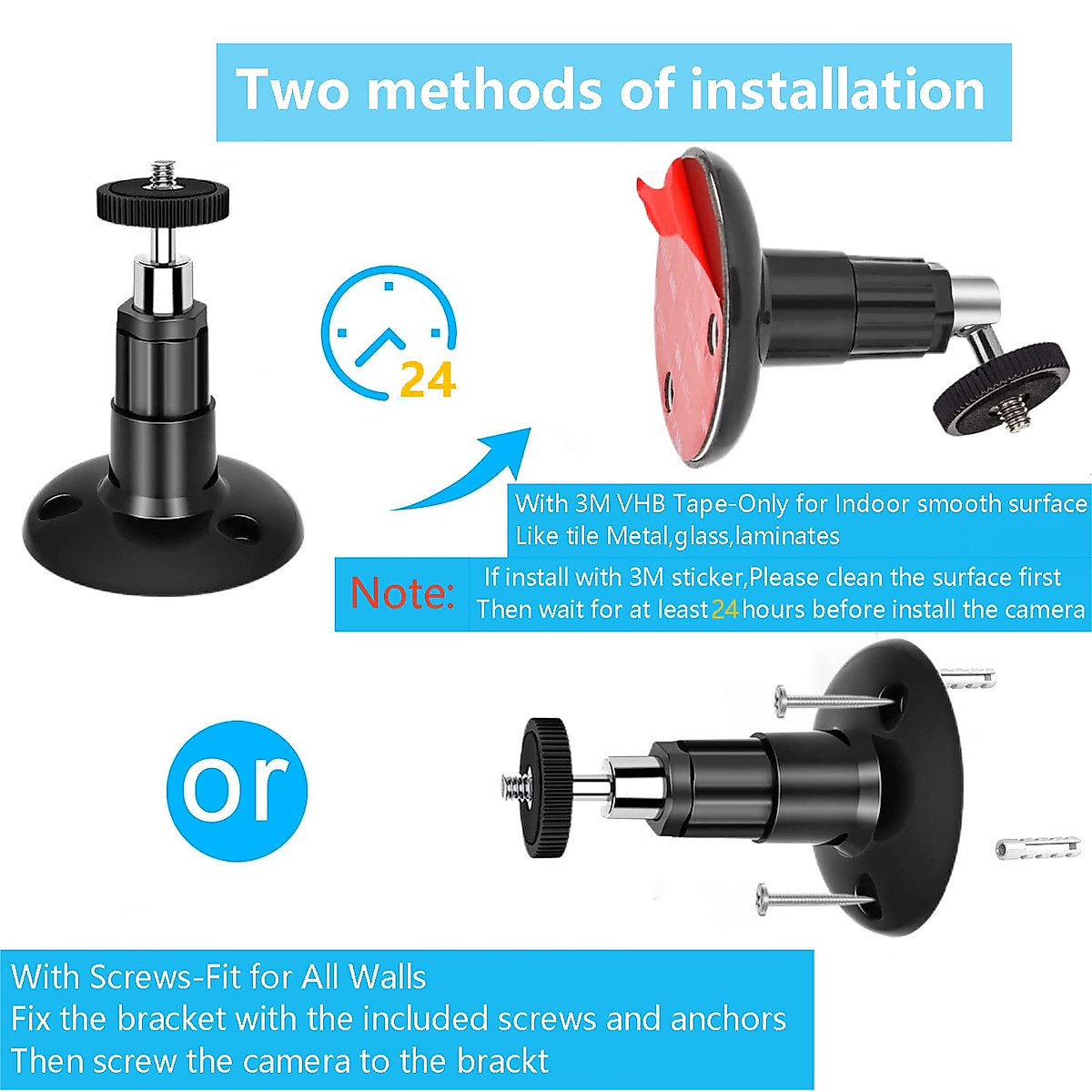 Two methods of installation

24

With 3M VHB Tape-Only for Indoor smooth surface
Like tile Metal,glass,laminates

Note: If install with 3M sticker,Please clean the surface first
Then wait for at least 24 hours before install the camera

or

With Screws-Fit for All Walls
Fix the bracket with the included screws and anchors
Then screw the camera to the brackt