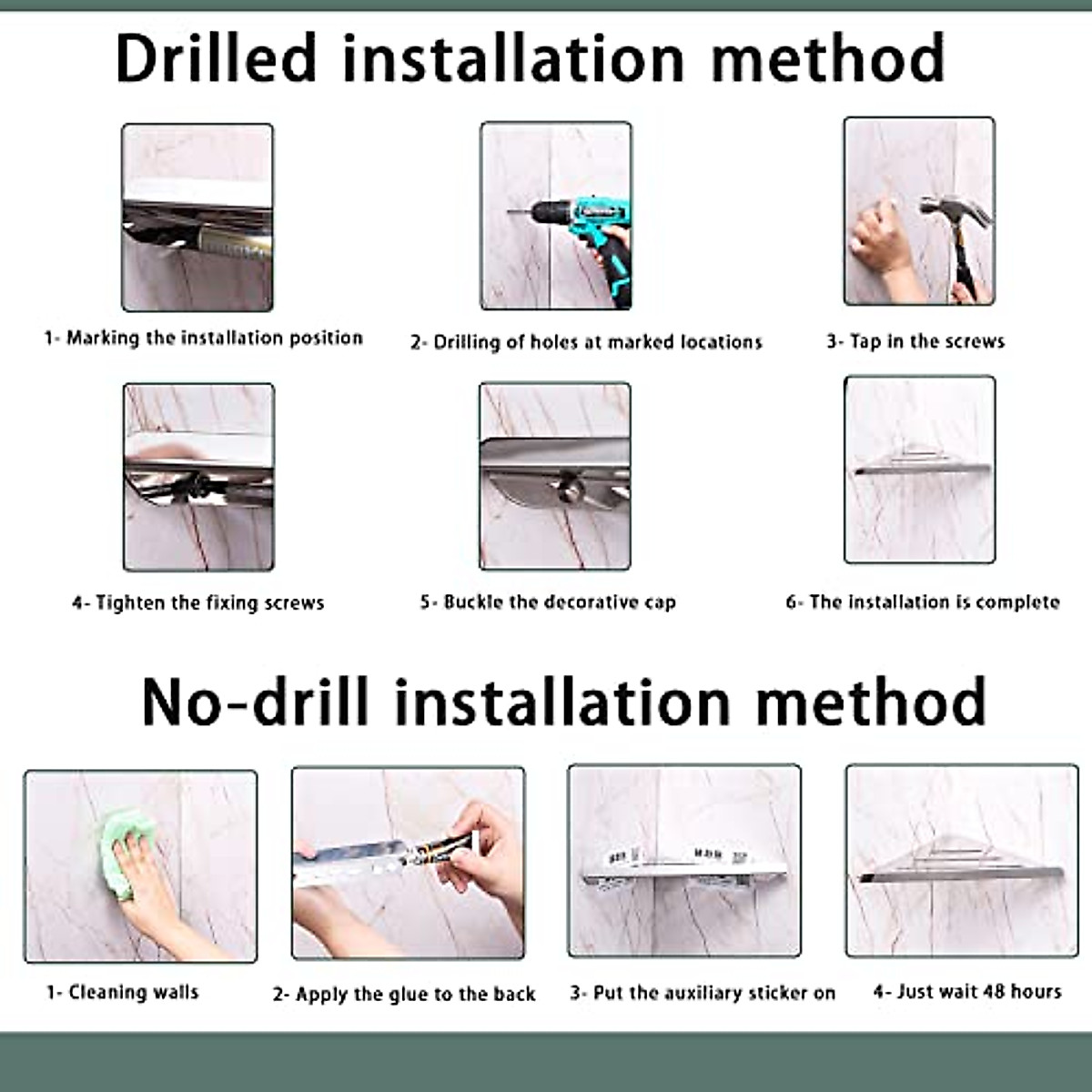 Drilled installation method

1- Marking the installation position

2- Drilling of holes at marked locations

3- Tap in the screws

4- Tighten the fixing screws

5- Buckle the decorative cap

6- The installation is complete

No-drill installation method

1- Cleaning walls

2- Apply the glue to the back

3- Put the auxiliary sticker on

4- Just wait 48 hours