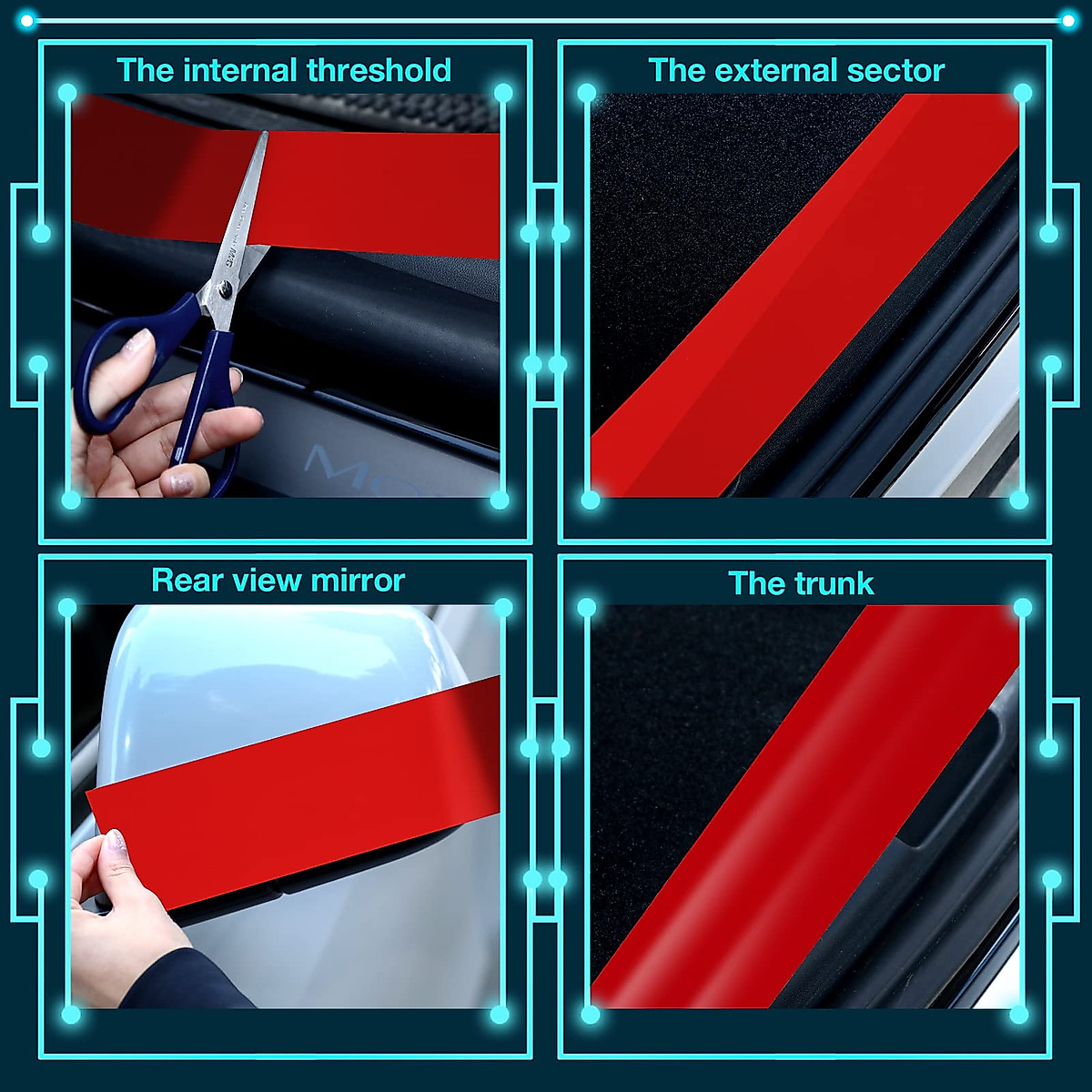 The internal threshold

The external sector

Rear view mirror

The trunk