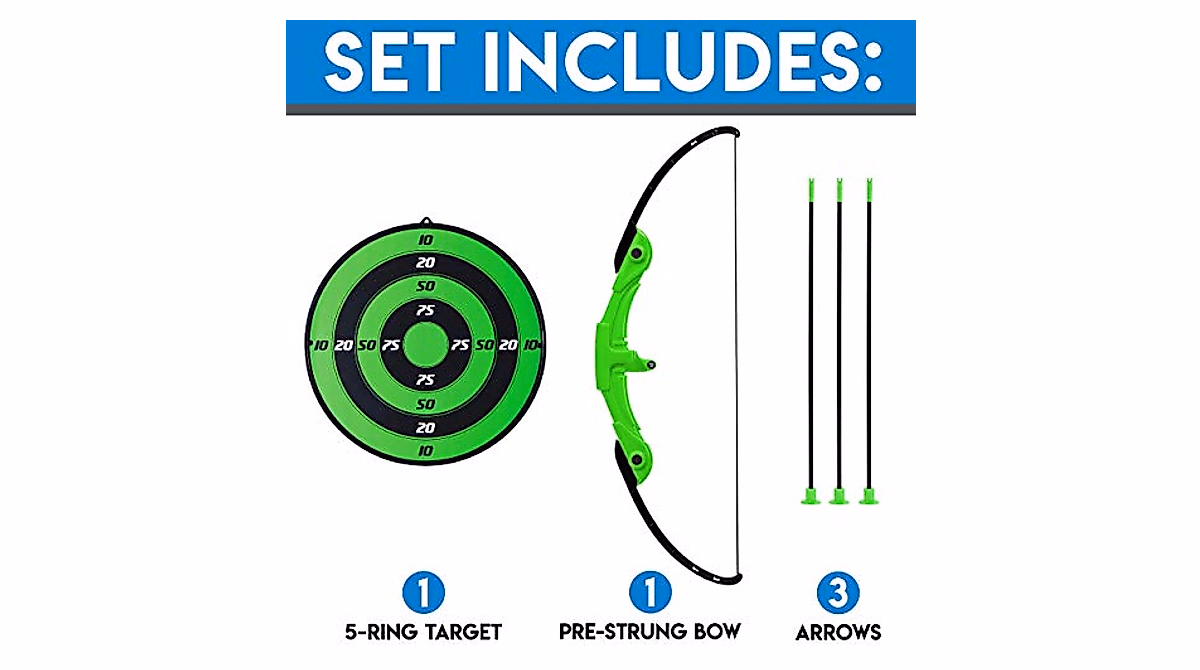 SET INCLUDES:

10
20
50
75
10 20 50 75 75 50 20 10
75
50
20
10

1
5-RING TARGET

1
PRE-STRUNG BOW

3
ARROWS